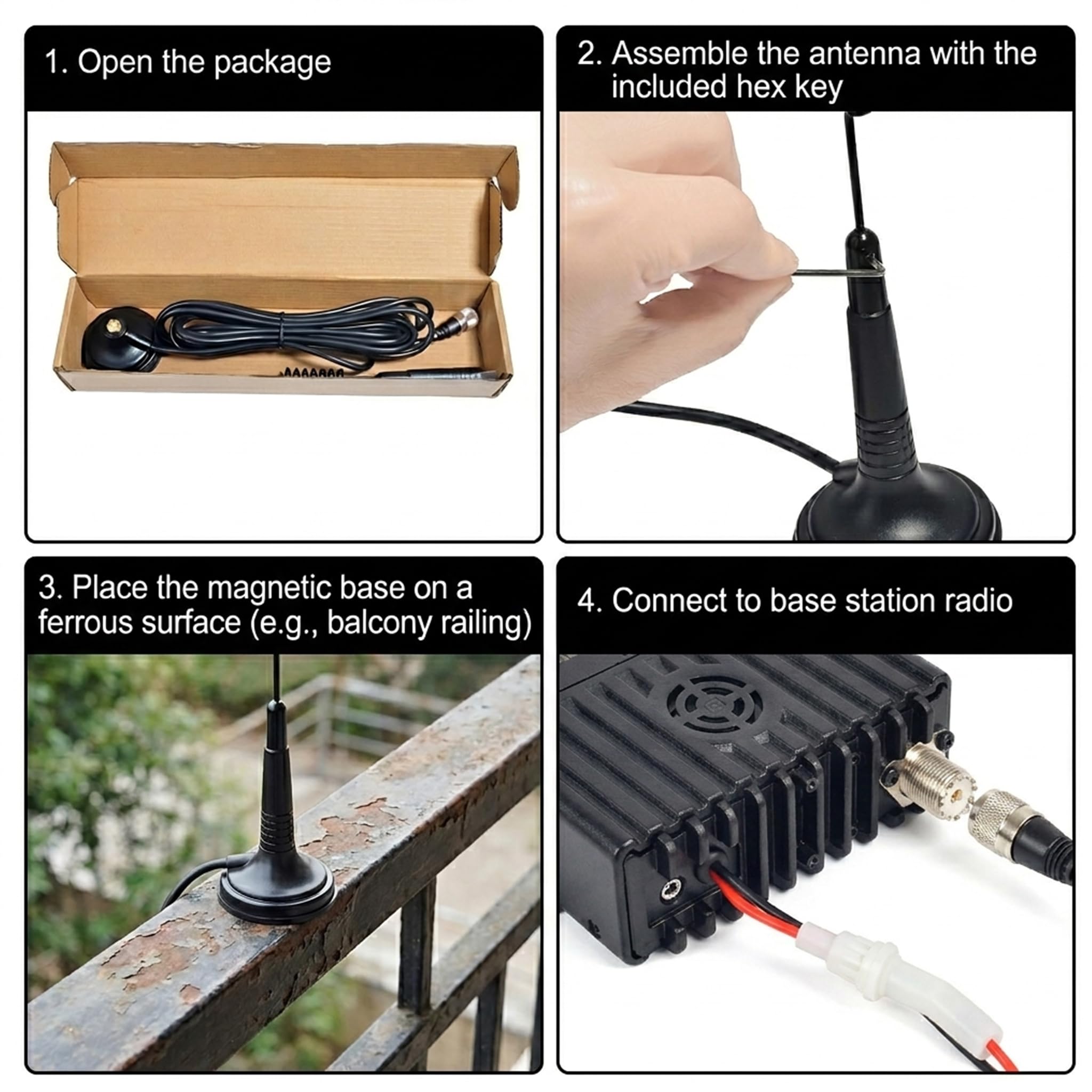 1. Open the package

2. Assemble the antenna with the included hex key

3. Place the magnetic base on a ferrous surface (e.g., balcony railing)

4. Connect to base station radio