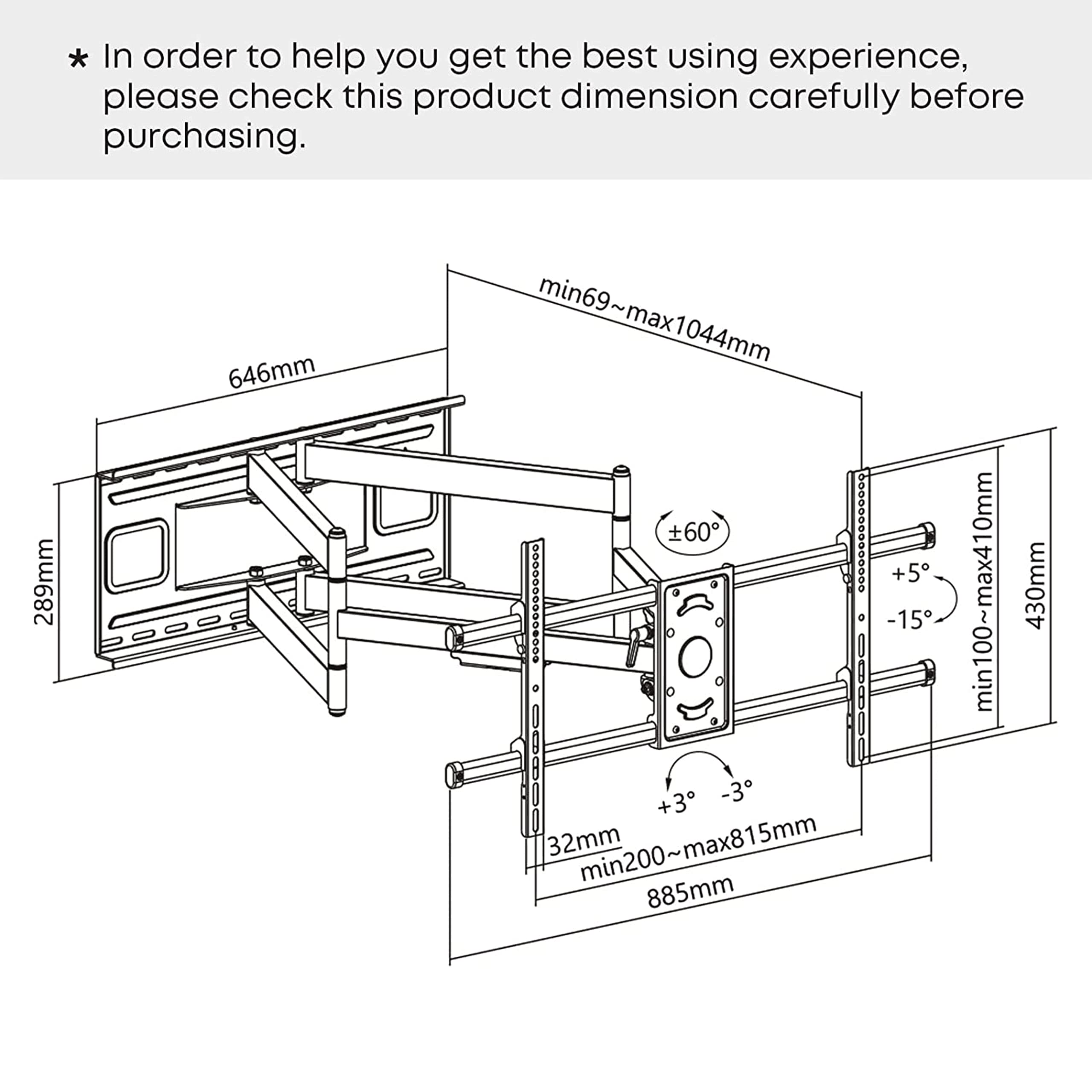 * In order to help you get the best using experience, please check this product dimension carefully before purchasing.

min69~max1044mm

646mm

289mm

±60°

+5°

-15°

min100~max410mm

430mm

+3°

-3°

32mm

min200~max815mm

885mm