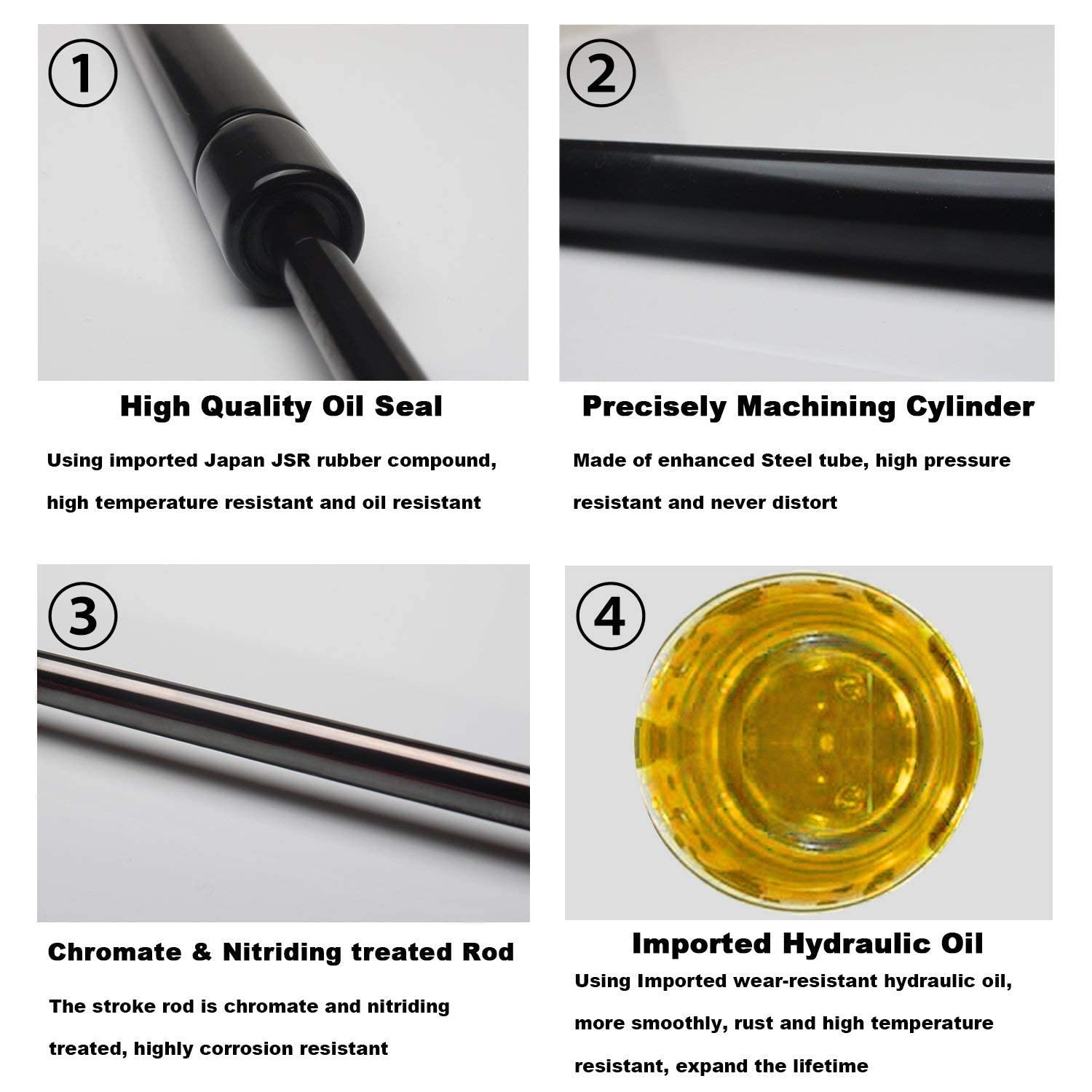 ①

High Quality Oil Seal

Using imported Japan JSR rubber compound, high temperature resistant and oil resistant

②

Precisely Machining Cylinder

Made of enhanced Steel tube, high pressure resistant and never distort

③

Chromate & Nitriding treated Rod

The stroke rod is chromate and nitriding treated, highly corrosion resistant

④

Imported Hydraulic Oil

Using Imported wear-resistant hydraulic oil, more smoothly, rust and high temperature resistant, expand the lifetime