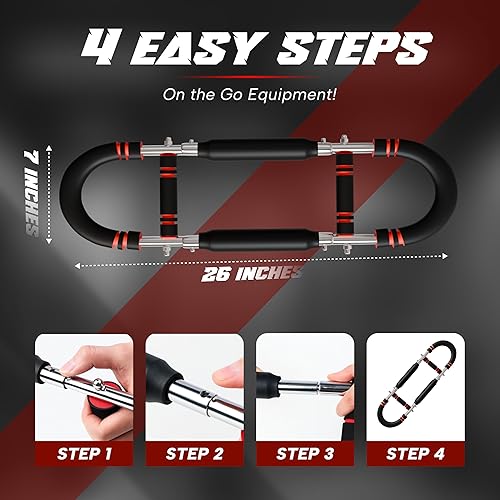 4 EASY STEPS

On the Go Equipment!

7 INCHES

26 INCHES

STEP 1

STEP 2

STEP 3

STEP 4