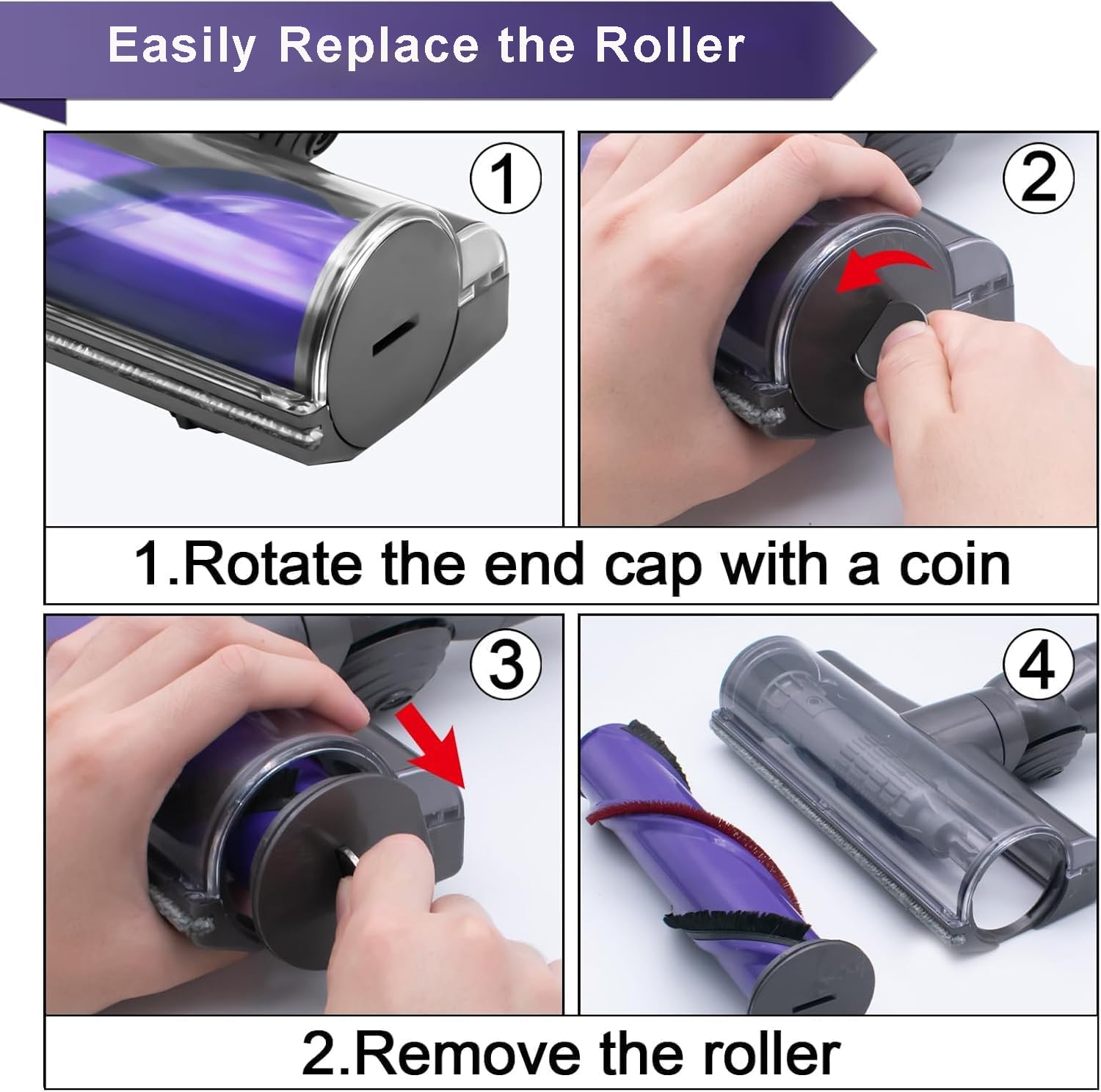 Easily Replace the Roller

1

2

1.Rotate the end cap with a coin

3

4

2.Remove the roller