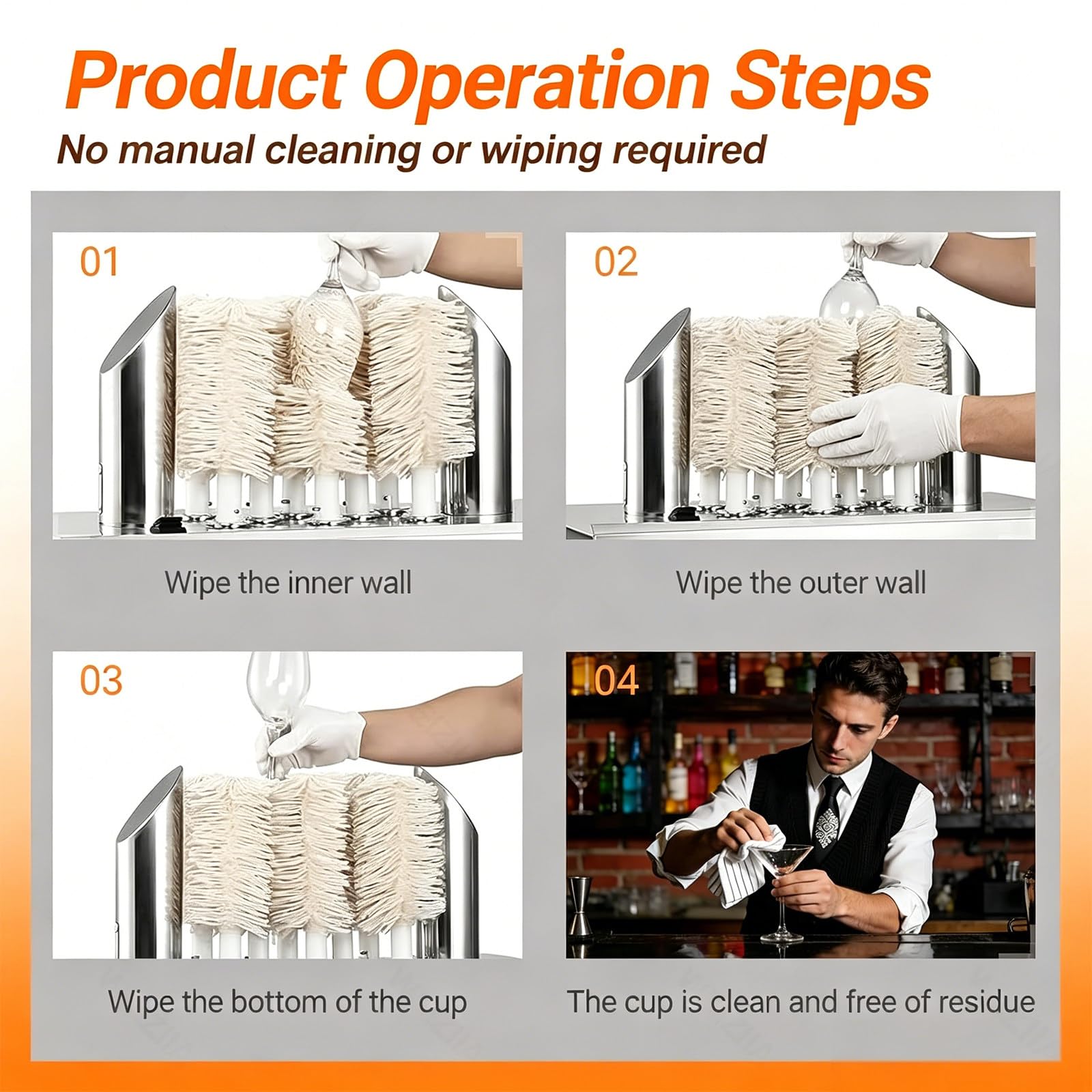 Product Operation Steps

No manual cleaning or wiping required

01

Wipe the inner wall

02

Wipe the outer wall

03

Wipe the bottom of the cup

04

The cup is clean and free of residue