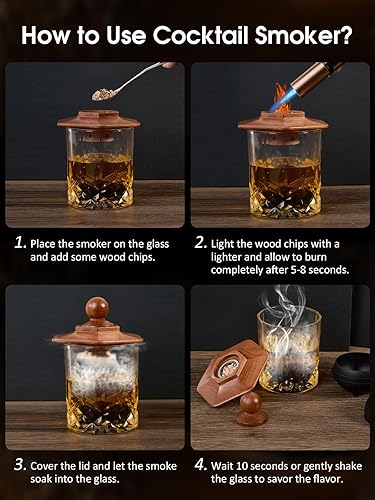 How to Use Cocktail Smoker?

1. Place the smoker on the glass and add some wood chips.

2. Light the wood chips with a lighter and allow to burn completely after 5-8 seconds.

3. Cover the lid and let the smoke soak into the glass.

4. Wait 10 seconds or gently shake the glass to savor the flavor.