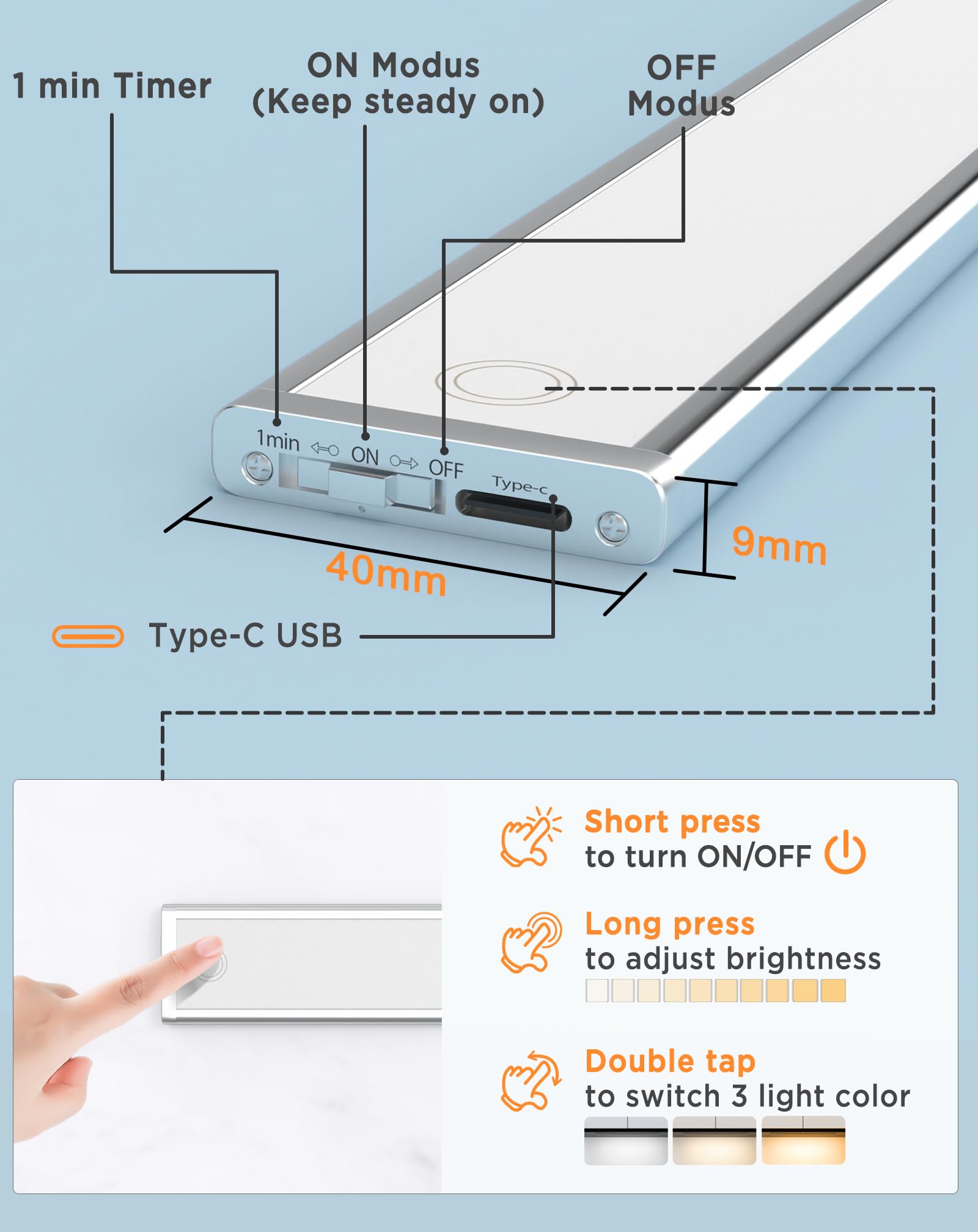 1 min Timer

ON Modus (Keep steady on)

OFF Modus

1min ON OFF

Type-c

40mm

9mm

Type-C USB

Short press
to turn ON/OFF

Long press
to adjust brightness

Double tap
to switch 3 light color