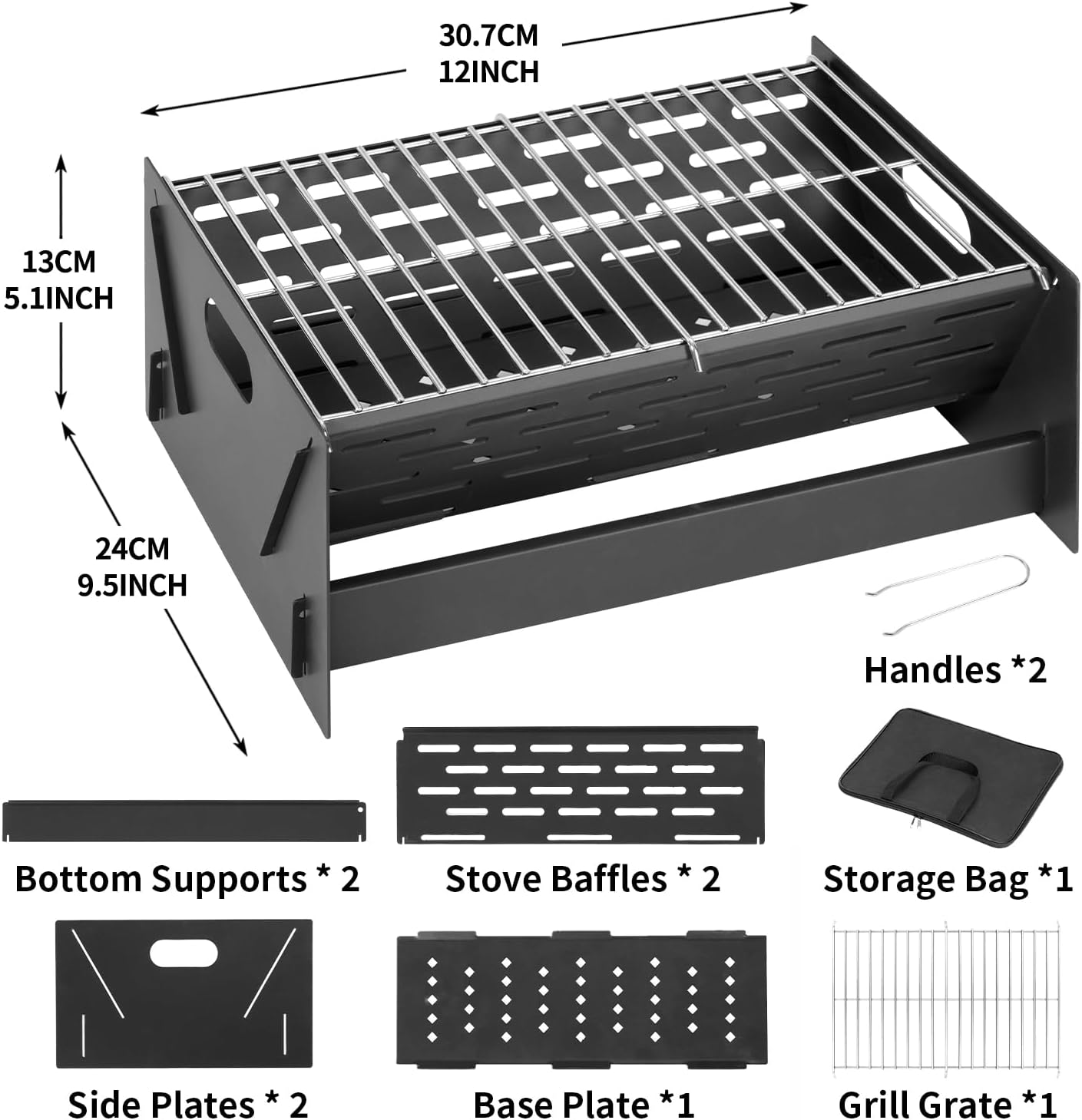 30.7CM
12INCH

13CM
5.1INCH

24CM
9.5INCH

Handles *2

Bottom Supports * 2

Stove Baffles * 2

Storage Bag *1

Side Plates * 2

Base Plate *1

Grill Grate *1