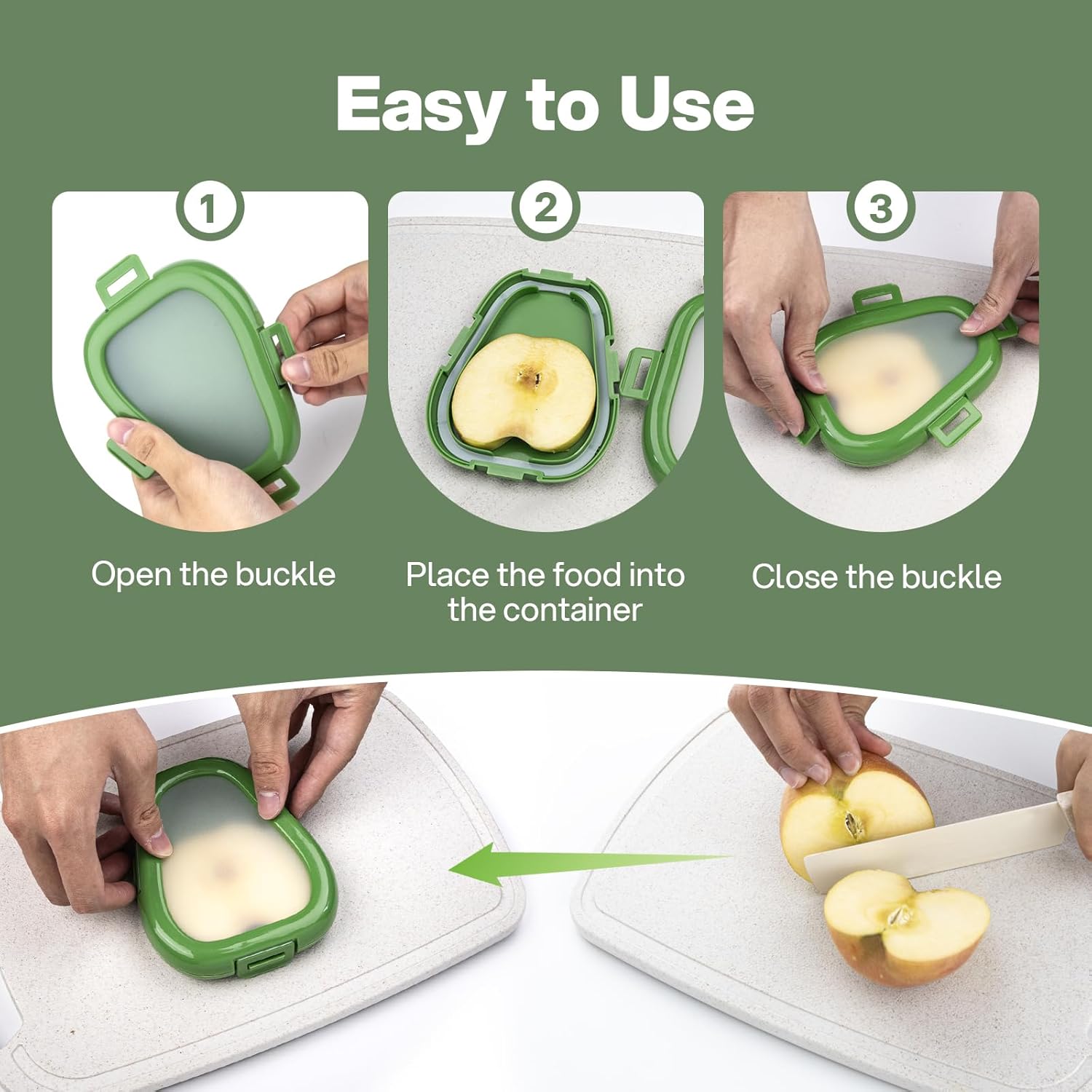 Easy to Use

1

Open the buckle

2

Place the food into the container

3

Close the buckle