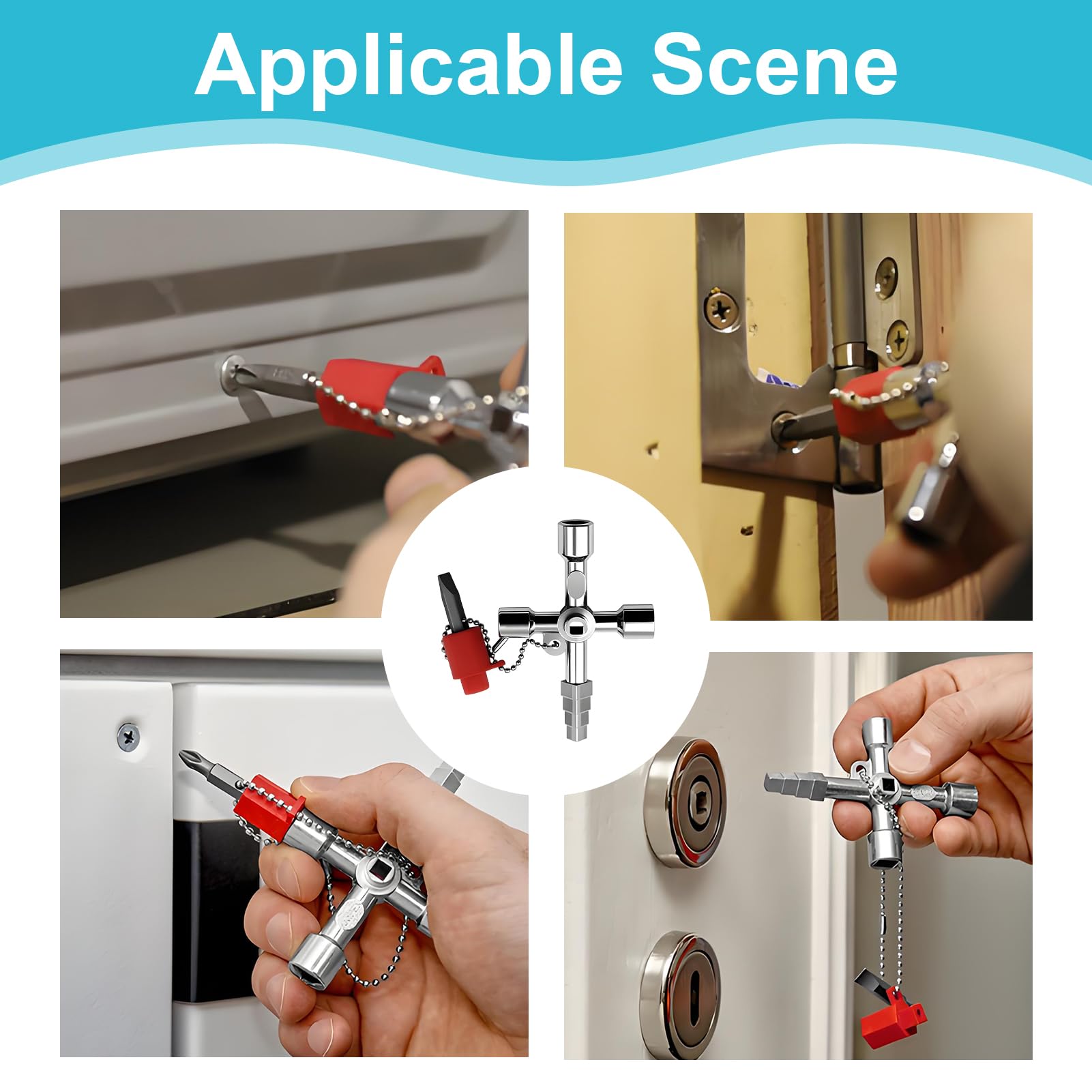 Applicable Scene