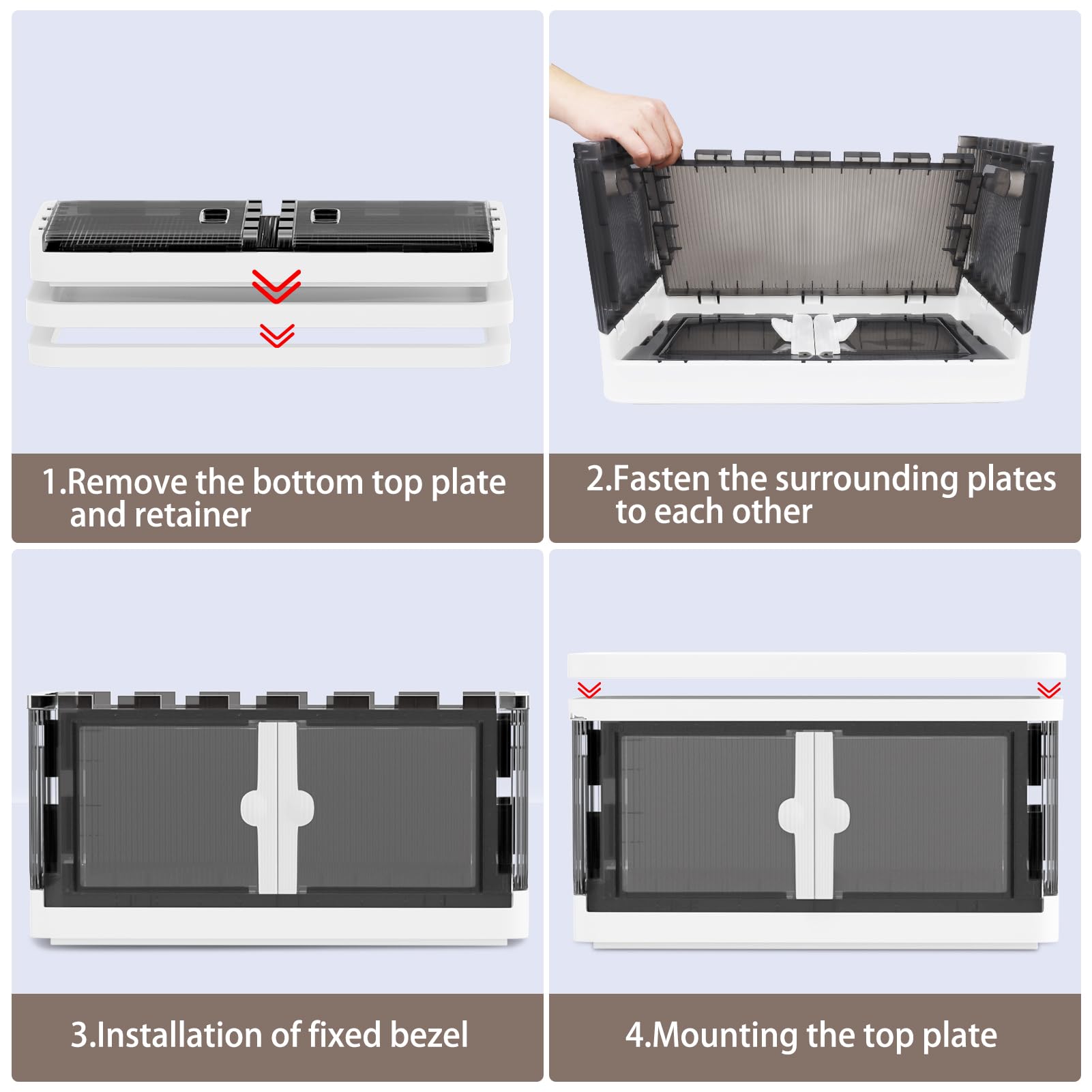 1.Remove the bottom top plate and retainer

2.Fasten the surrounding plates to each other

3.Installation of fixed bezel

4.Mounting the top plate