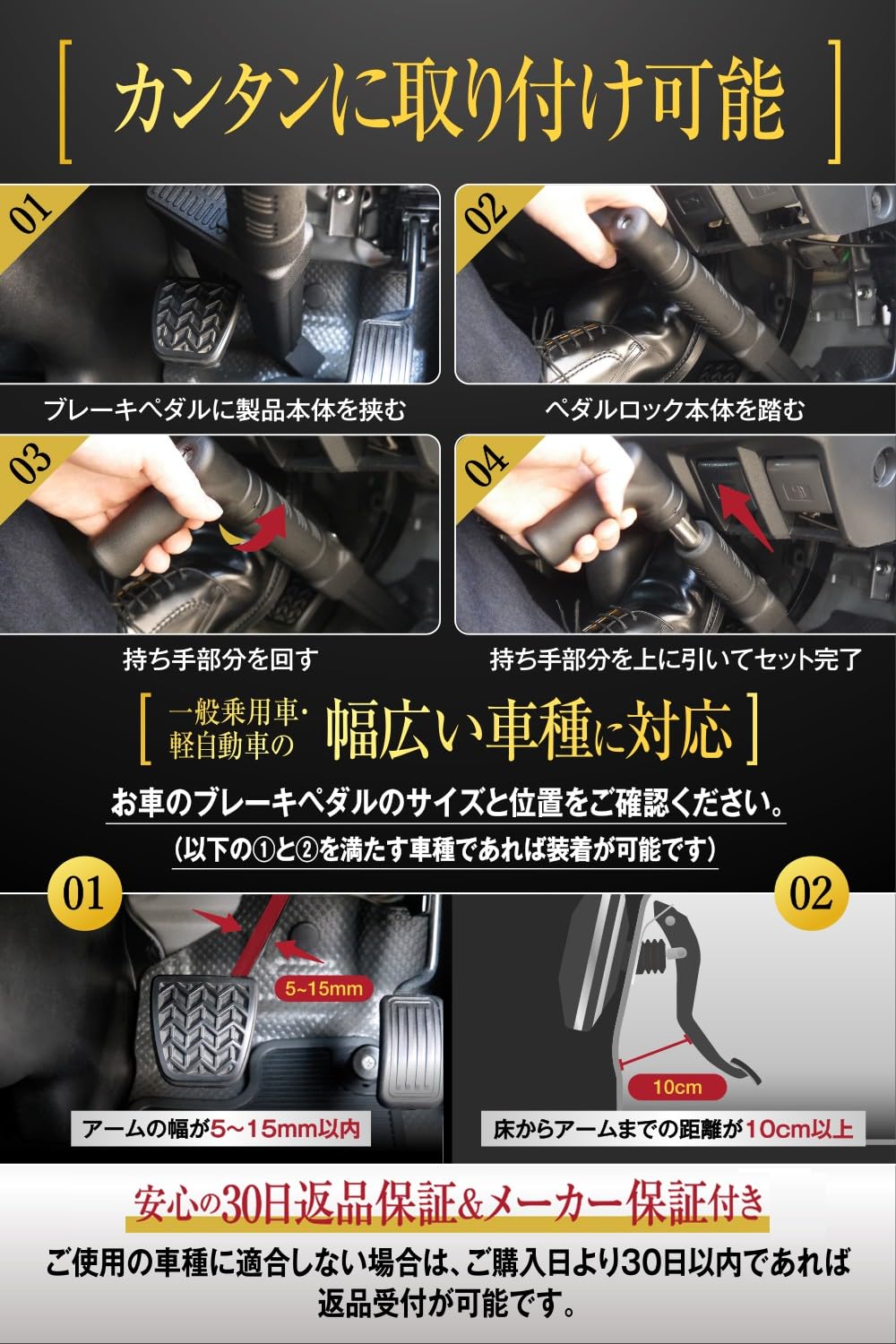 [ カンタンに取り付け可能 ]

01

ブレーキペダルに製品本体を挟む

02

ペダルロック本体を踏む

03

持ち手部分を回す

04

持ち手部分を上に引いてセット完了

[ 一般乗用車・軽自動車の 幅広い車種に対応 ]

お車のブレーキペダルのサイズと位置をご確認ください。

（以下の①と②を満たす車種であれば装着が可能です）

01

5~15mm

アームの幅が5~15mm以内

02

10cm

床からアームまでの距離が10cm以上

安心の30日返品保証&メーカー保証付き

ご使用の車種に適合しない場合は、ご購入日より30日以内であれば返品受付が可能です。