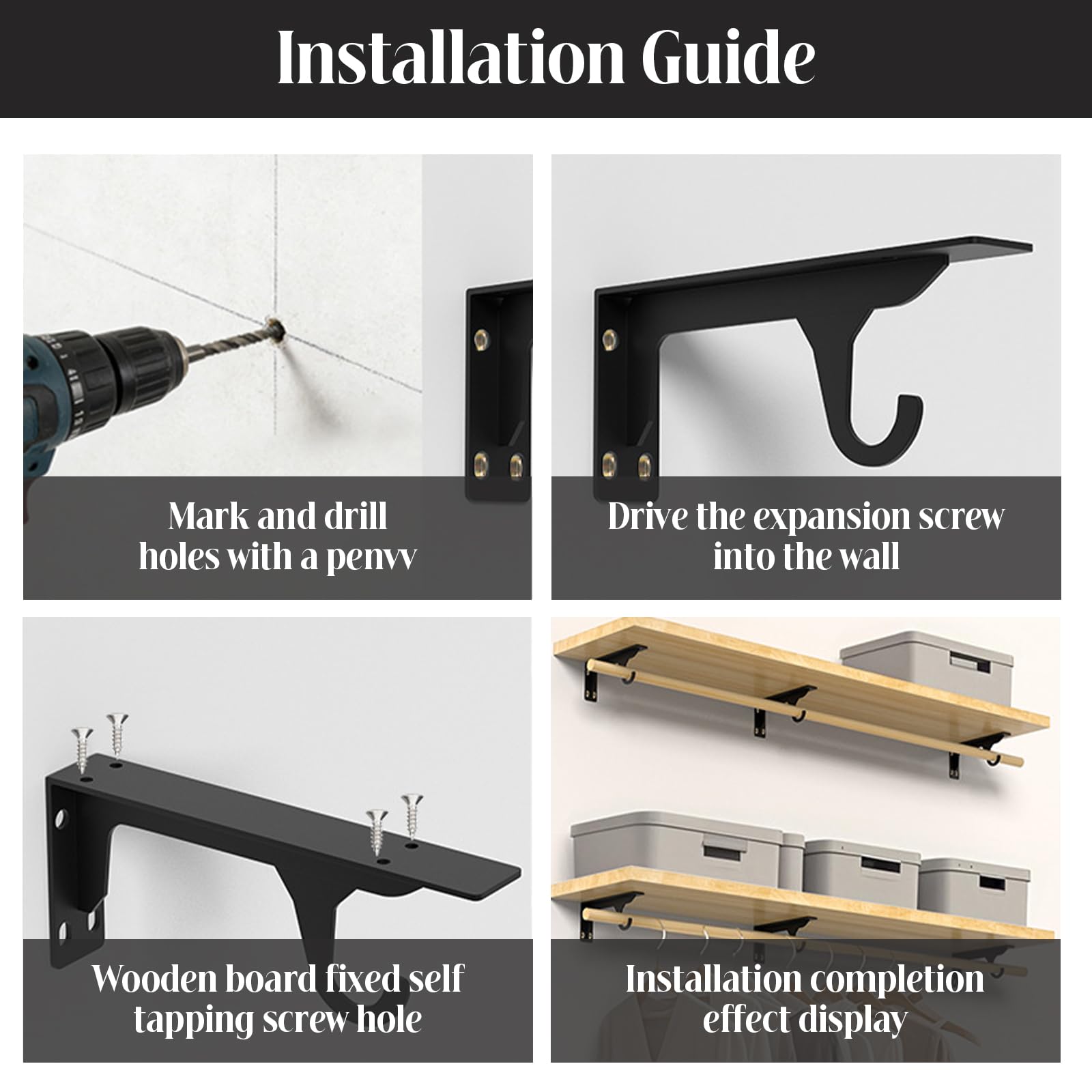 Installation Guide

Mark and drill holes with a penvv

Drive the expansion screw into the wall

Wooden board fixed self tapping screw hole

Installation completion effect display