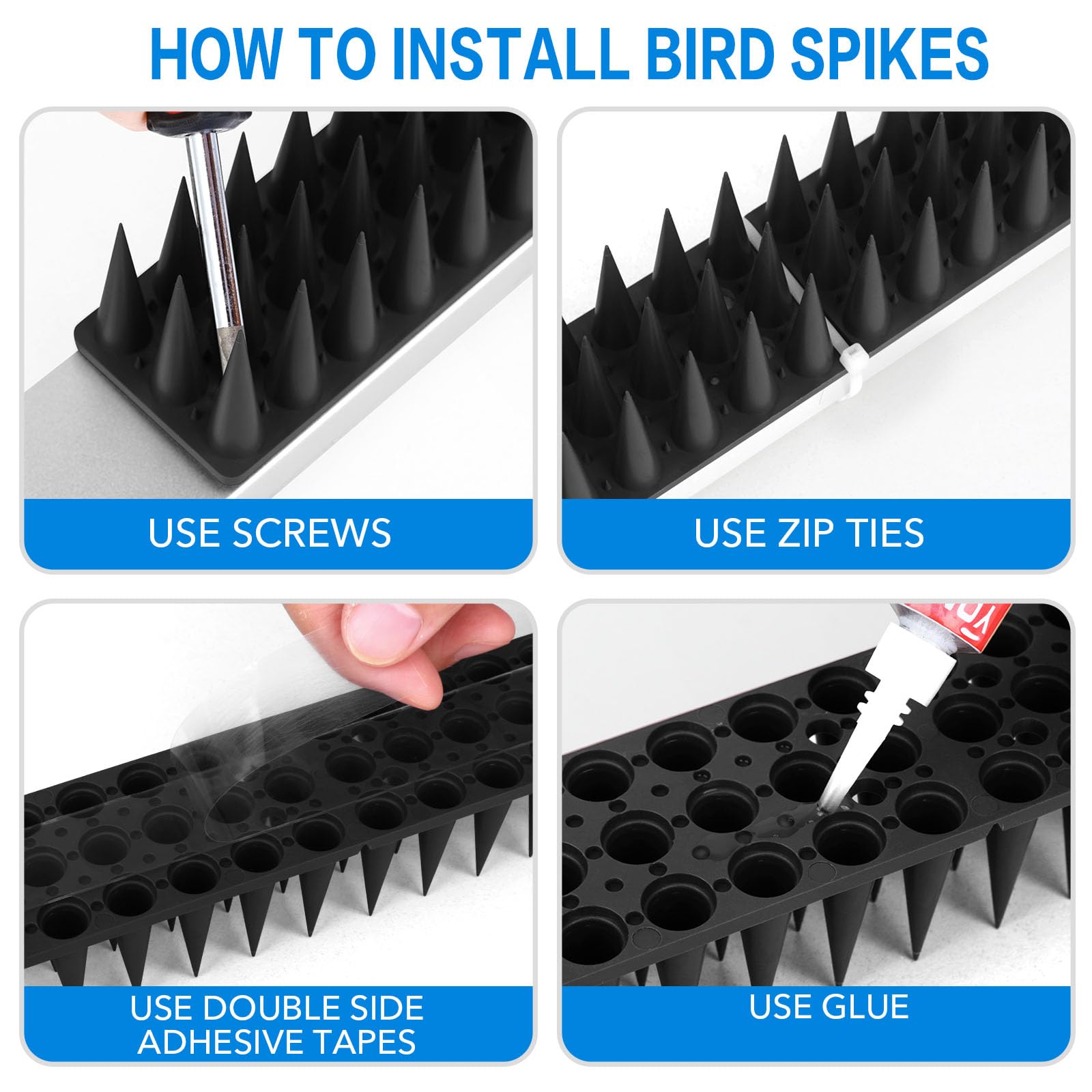 HOW TO INSTALL BIRD SPIKES

USE SCREWS

USE ZIP TIES

USE DOUBLE SIDE ADHESIVE TAPES

USE GLUE