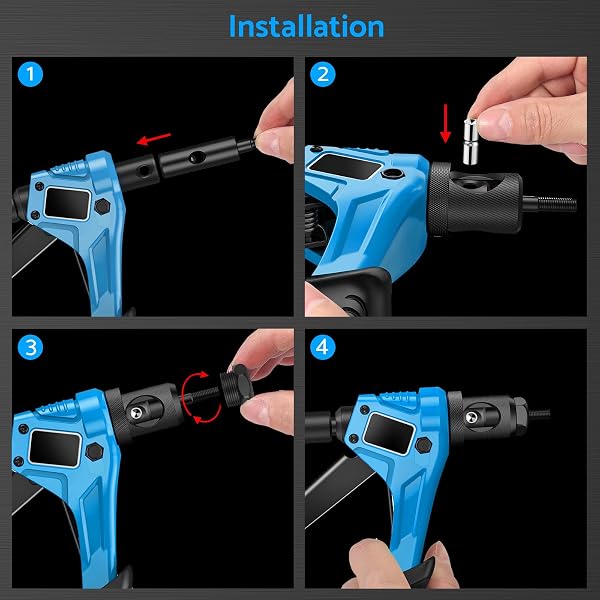 Installation

1

2

3

4