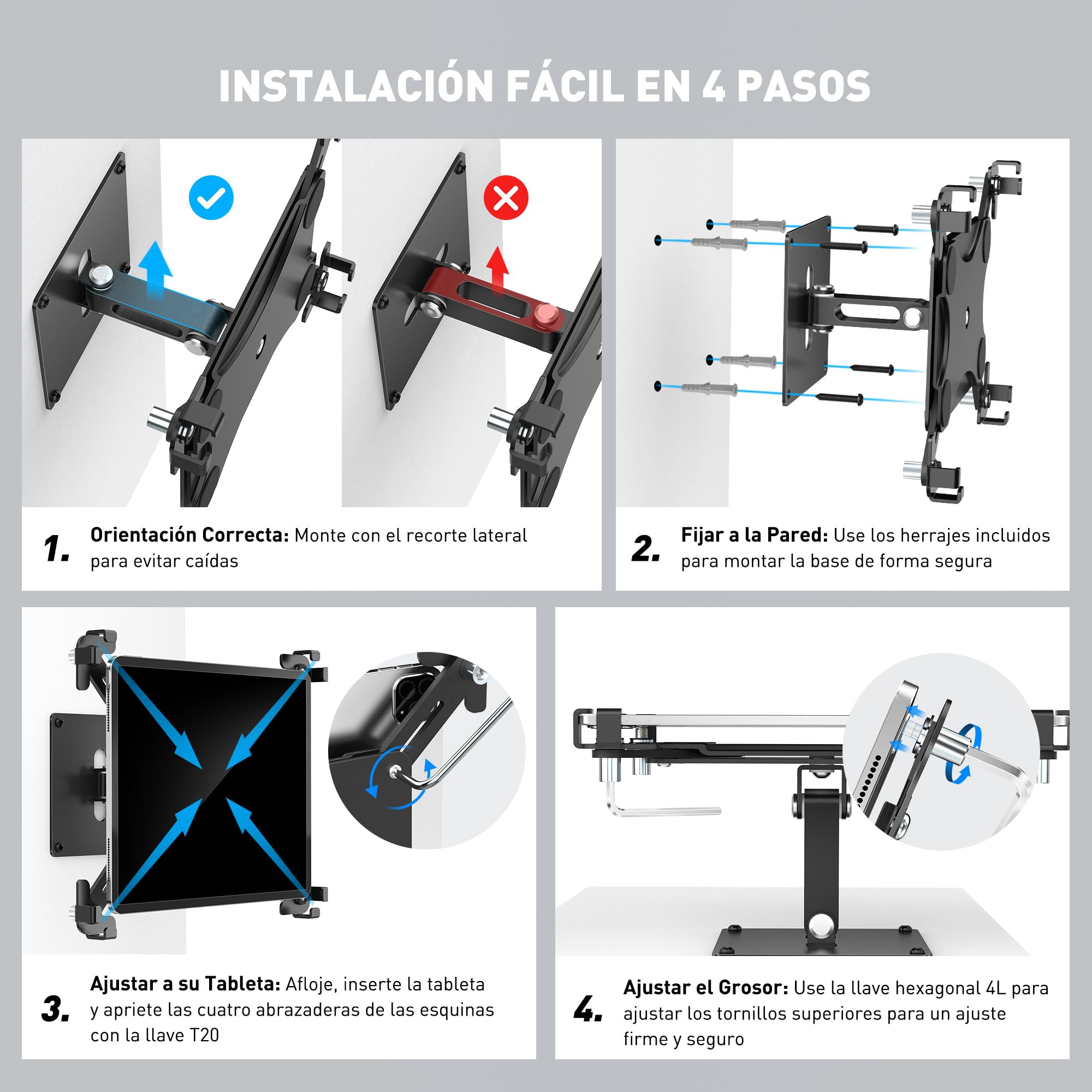 INSTALACIÓN FÁCIL EN 4 PASOS

1. Orientación Correcta: Monte con el recorte lateral para evitar caídas

2. Fijar a la Pared: Use los herrajes incluidos para montar la base de forma segura

3. Ajustar a su Tableta: Afloje, inserte la tableta y apriete las cuatro abrazaderas de las esquinas con la llave T20

4. Ajustar el Grosor: Use la llave hexagonal 4L para ajustar los tornillos superiores para un ajuste firme y seguro