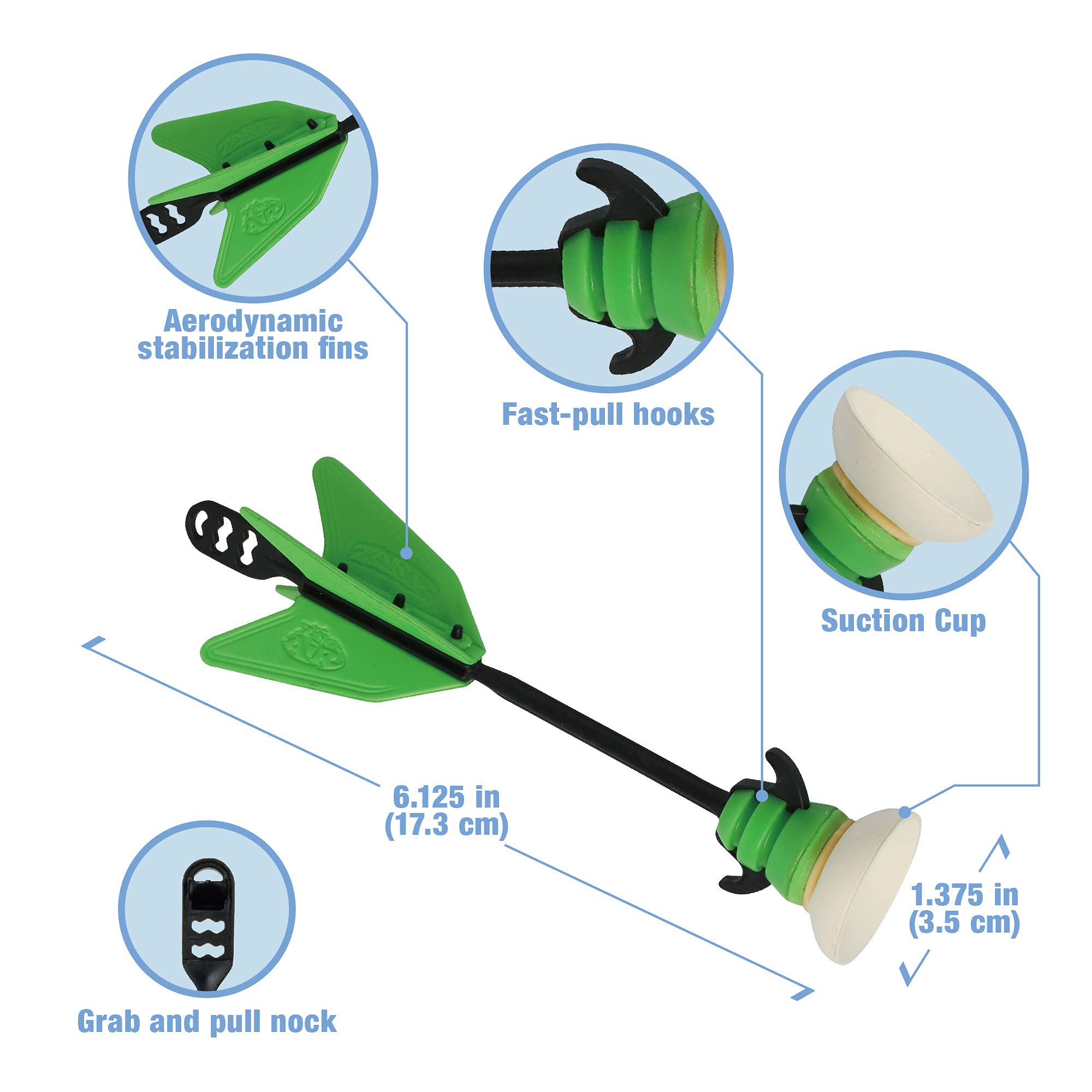 Aerodynamic stabilization fins

Fast-pull hooks

Suction Cup

6.125 in
(17.3 cm)

1.375 in
(3.5 cm)

Grab and pull nock