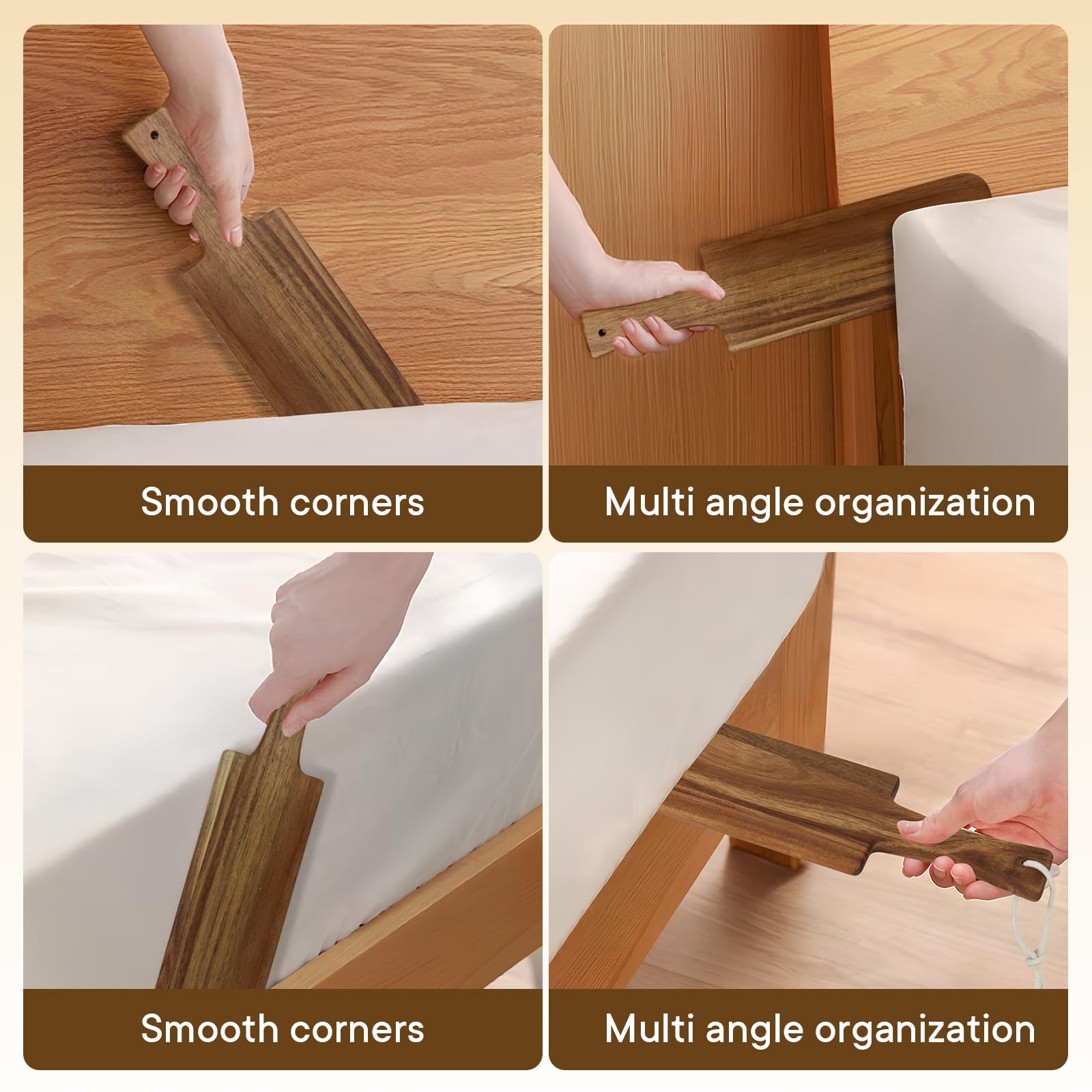 Smooth corners

Multi angle organization

Smooth corners

Multi angle organization