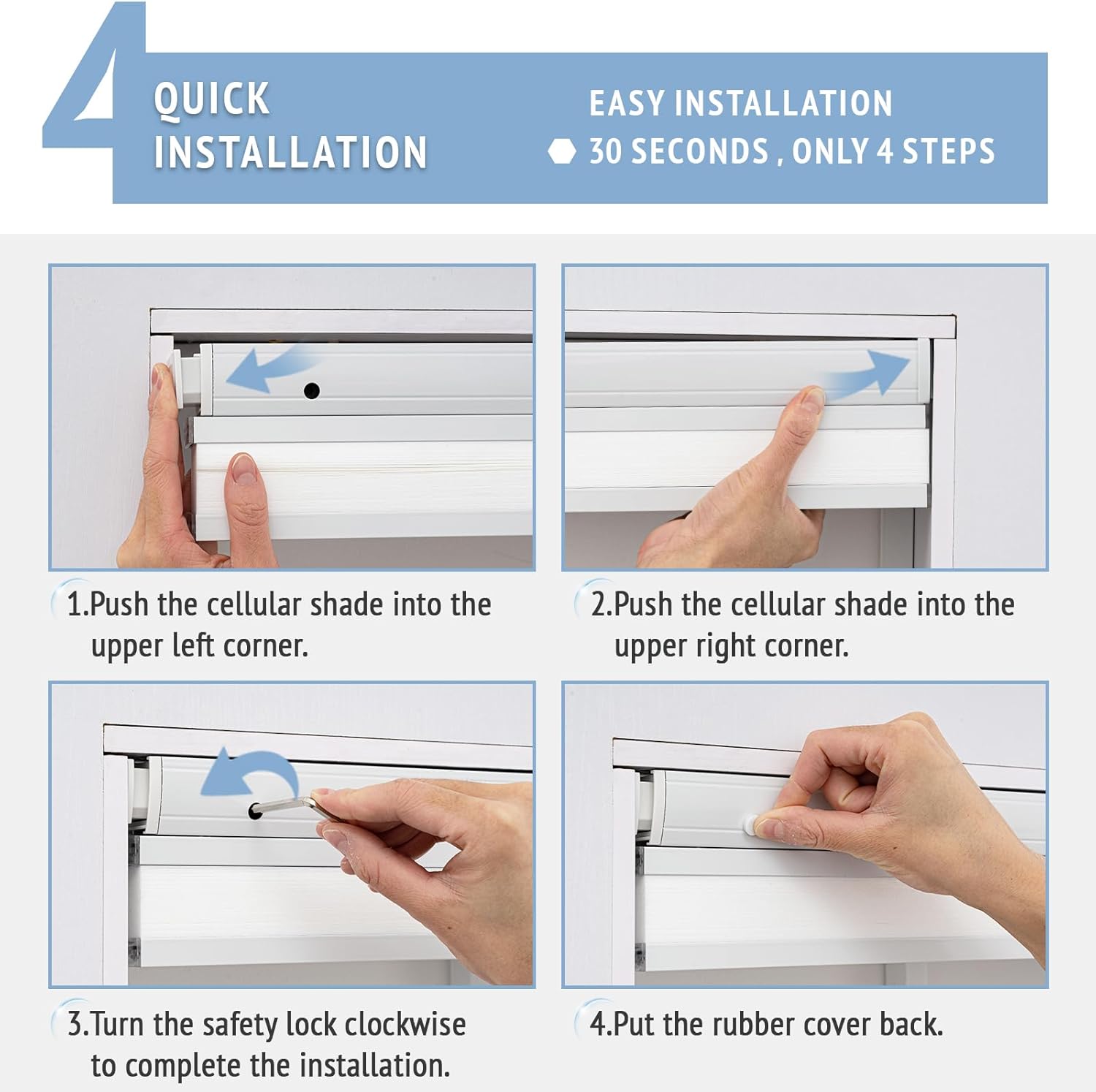 4 QUICK INSTALLATION

EASY INSTALLATION
30 SECONDS , ONLY 4 STEPS

1.Push the cellular shade into the upper left corner.

2.Push the cellular shade into the upper right corner.

3.Turn the safety lock clockwise to complete the installation.

4.Put the rubber cover back.