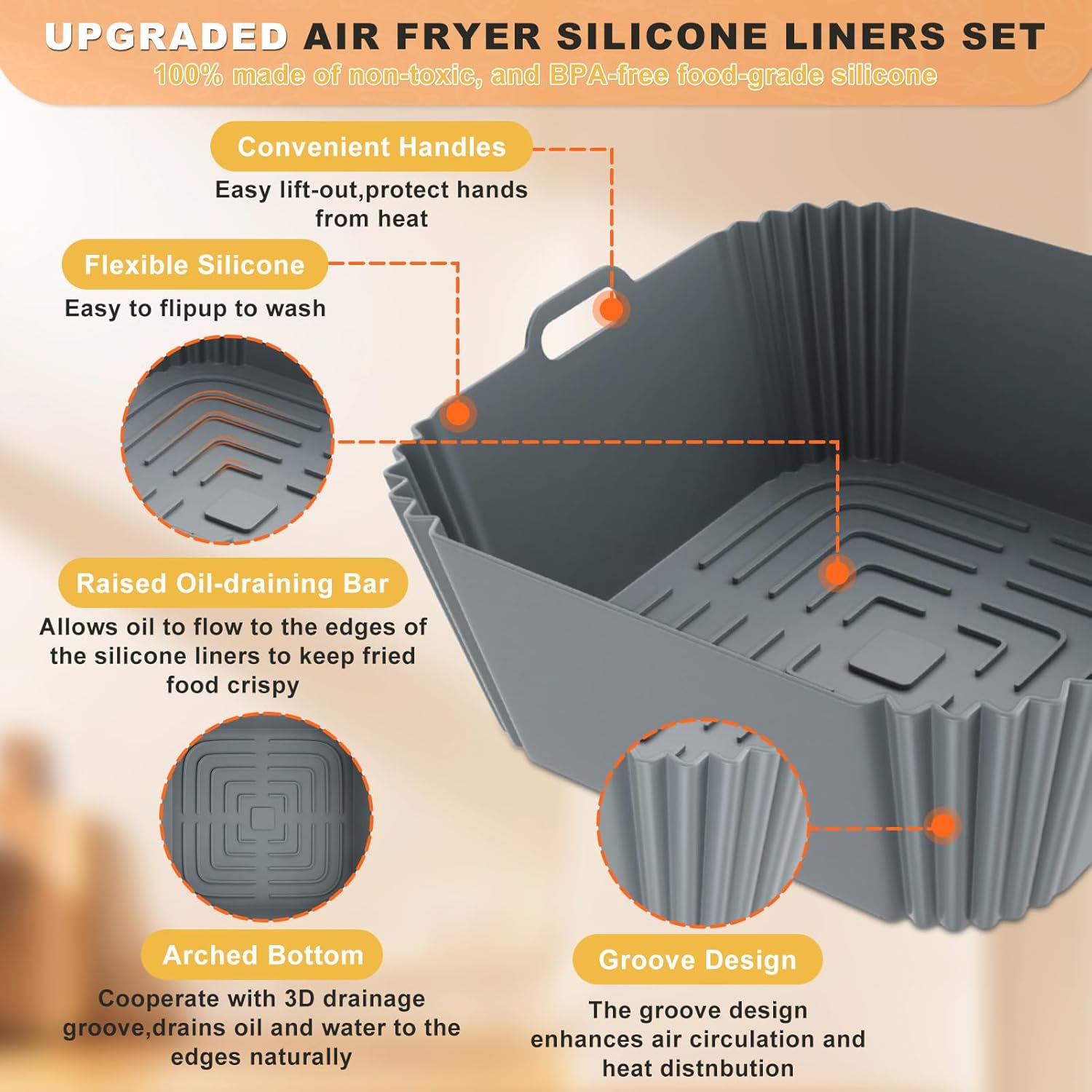 UPGRADED AIR FRYER SILICONE LINERS SET
100% made of non-toxic, and BPA-free food-grade silicone

Convenient Handles
Easy lift-out,protect hands from heat

Flexible Silicone
Easy to flipup to wash

Raised Oil-draining Bar
Allows oil to flow to the edges of the silicone liners to keep fried food crispy

Arched Bottom
Cooperate with 3D drainage groove,drains oil and water to the edges naturally

Groove Design
The groove design enhances air circulation and heat distnbution