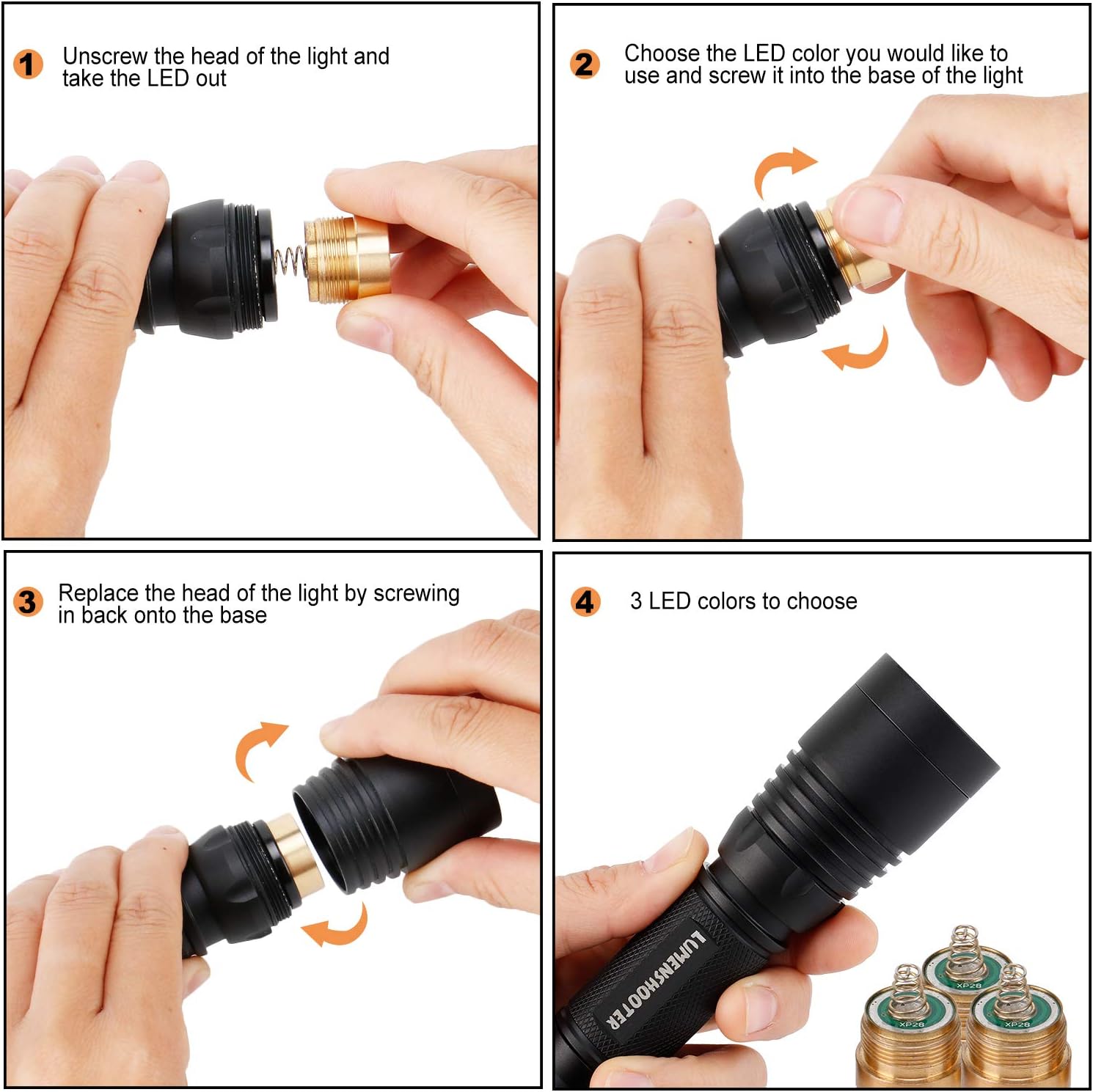 1 Unscrew the head of the light and take the LED out

2 Choose the LED color you would like to use and screw it into the base of the light

3 Replace the head of the light by screwing in back onto the base

4 3 LED colors to choose

LUMENSHOOTER

XP28

XP28

XP28