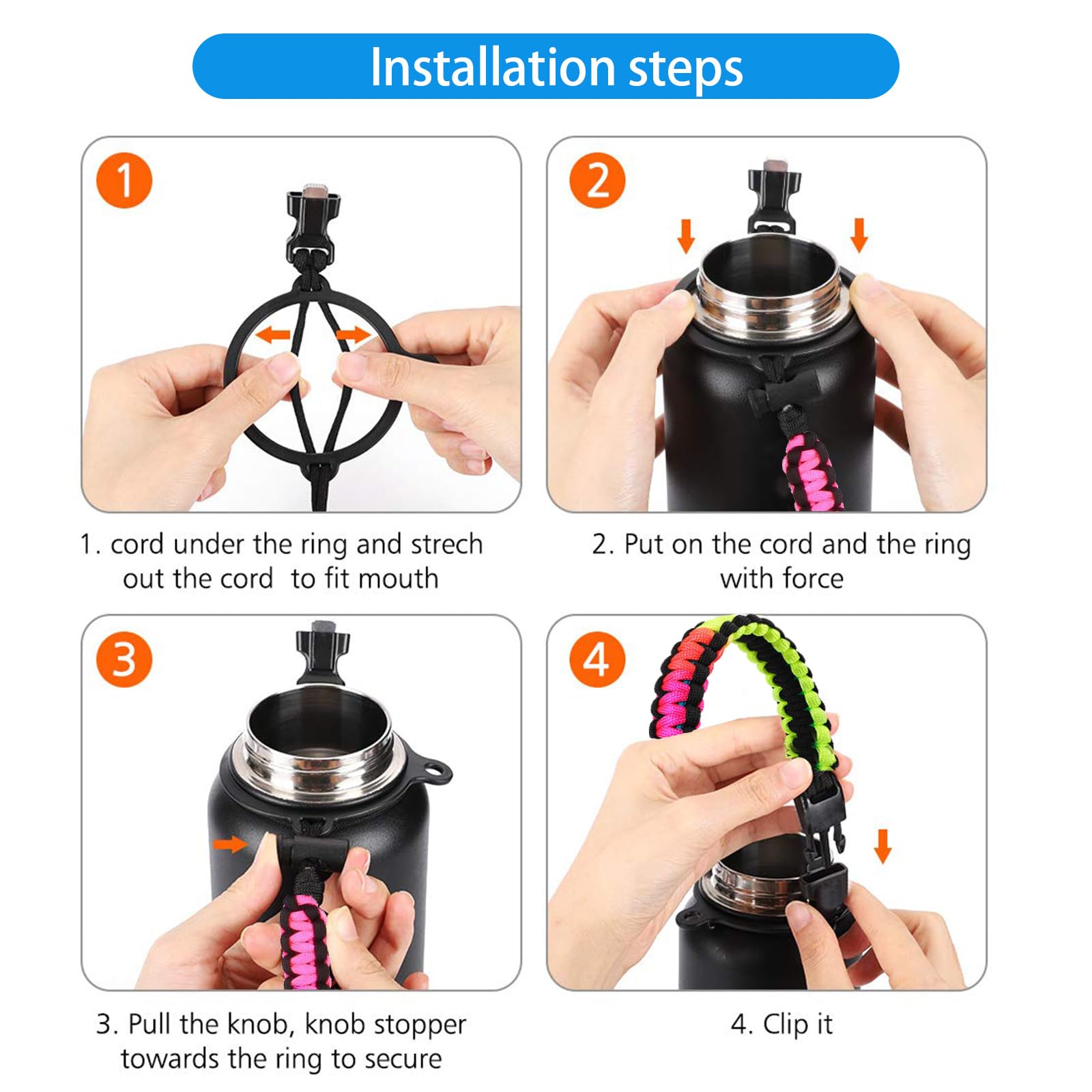 Installation steps

1

1. cord under the ring and strech out the cord to fit mouth

2

2. Put on the cord and the ring with force

3

3. Pull the knob, knob stopper towards the ring to secure

4

4. Clip it