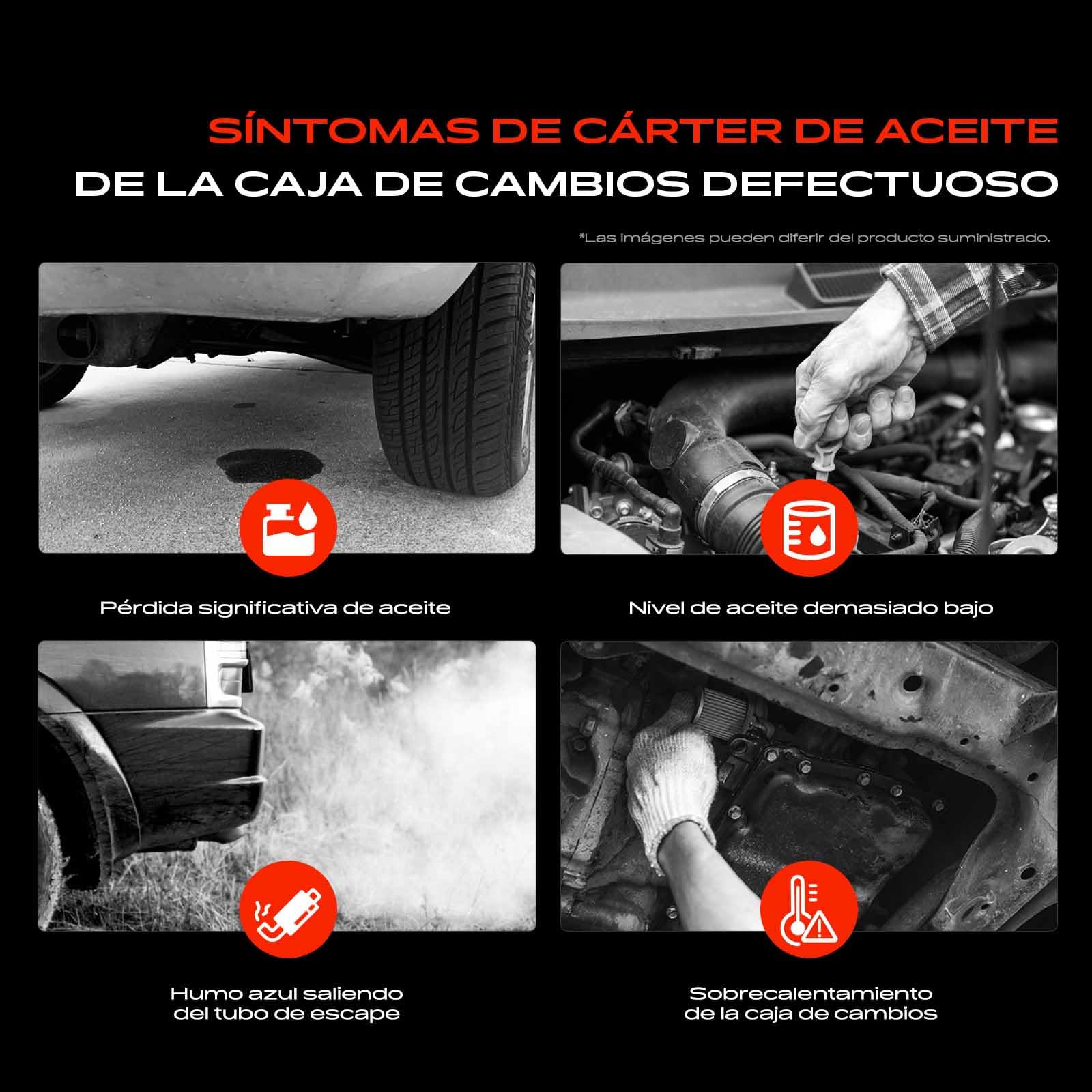 SÍNTOMAS DE CÁRTER DE ACEITE
DE LA CAJA DE CAMBIOS DEFECTUOSO

*Las imágenes pueden diferir del producto suministrado.

Pérdida significativa de aceite

Nivel de aceite demasiado bajo

Humo azul saliendo del tubo de escape

Sobrecalentamiento de la caja de cambios