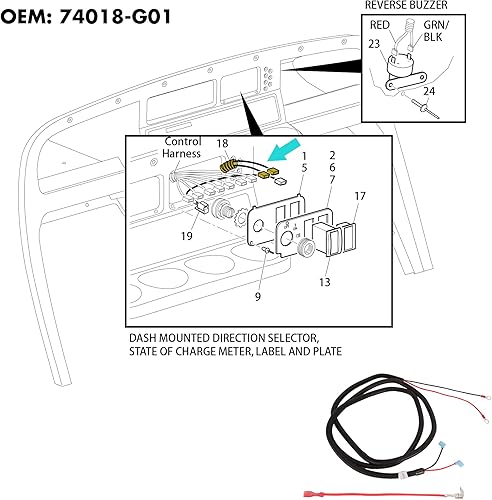 OEM: 74018-G01

REVERSE BUZZER

RED

GRN/ BLK

23

24

Control Harness

18

1
5

2
6
7

17

19

13

9

DASH MOUNTED DIRECTION SELECTOR, STATE OF CHARGE METER, LABEL AND PLATE