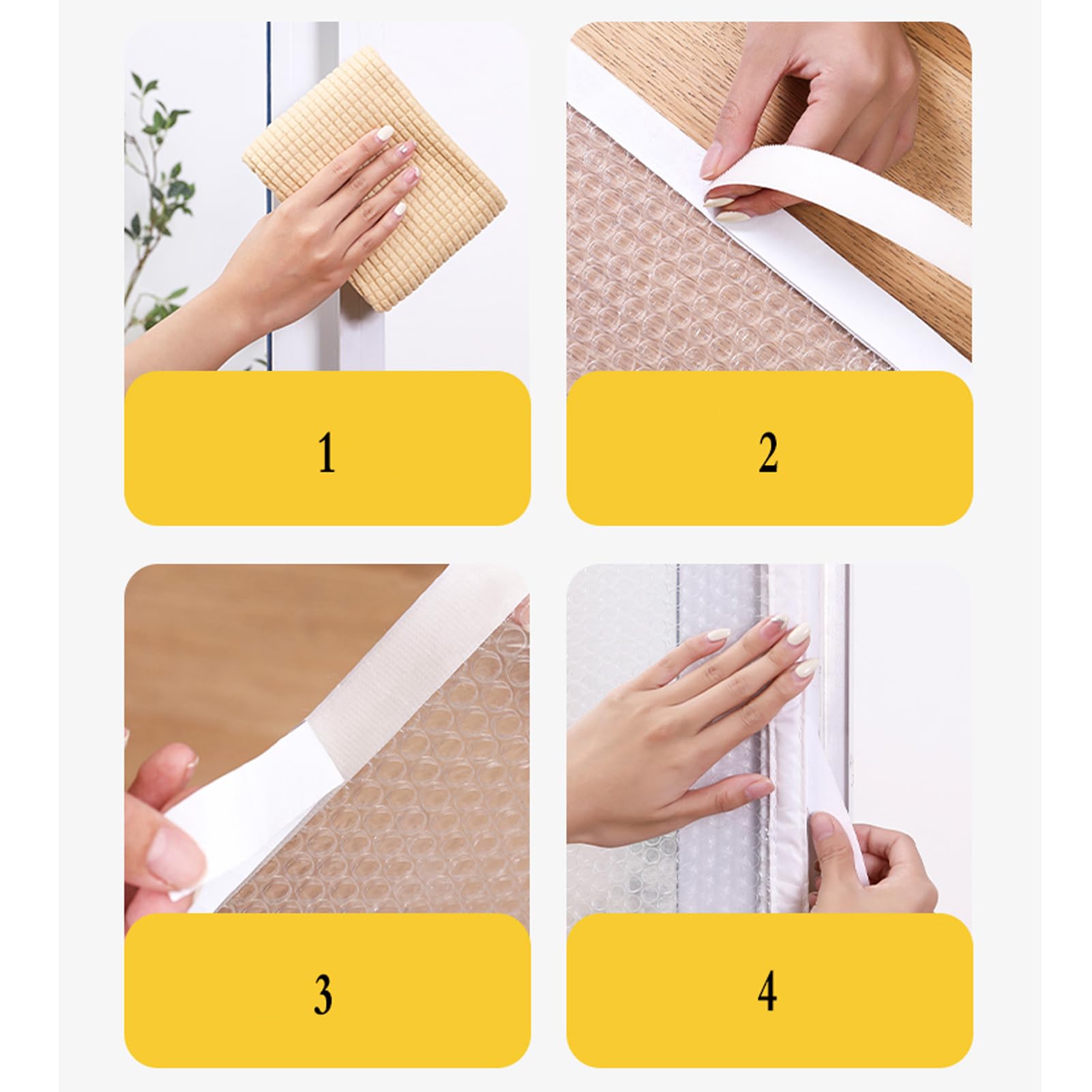 1

2

3

4