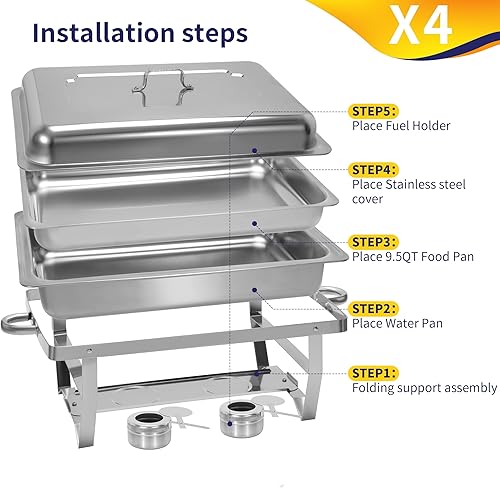 Installation steps

X4

STEP5:
Place Fuel Holder

STEP4:
Place Stainless steel cover

STEP3:
Place 9.5QT Food Pan

STEP2:
Place Water Pan

STEP1:
Folding support assembly