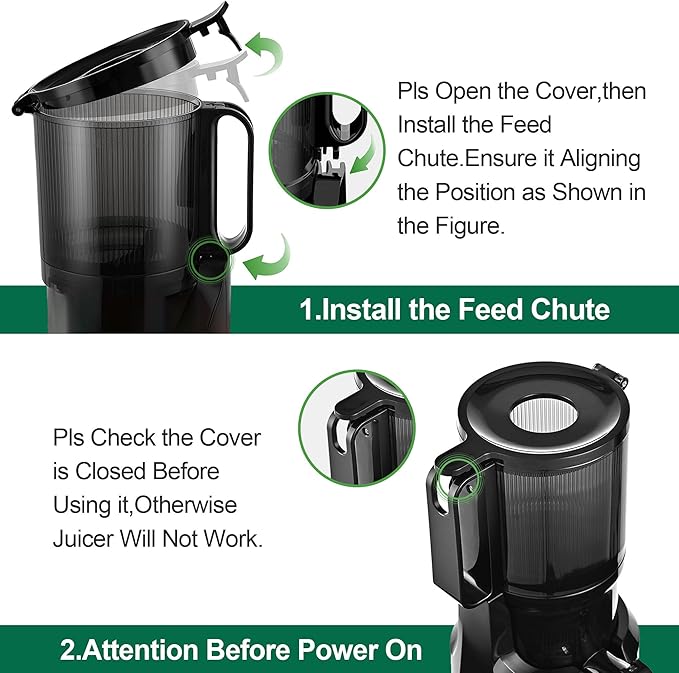 Pls Open the Cover,then Install the Feed Chute.Ensure it Aligning the Position as Shown in the Figure.

1.Install the Feed Chute

Pls Check the Cover is Closed Before Using it,Otherwise Juicer Will Not Work.

2.Attention Before Power On