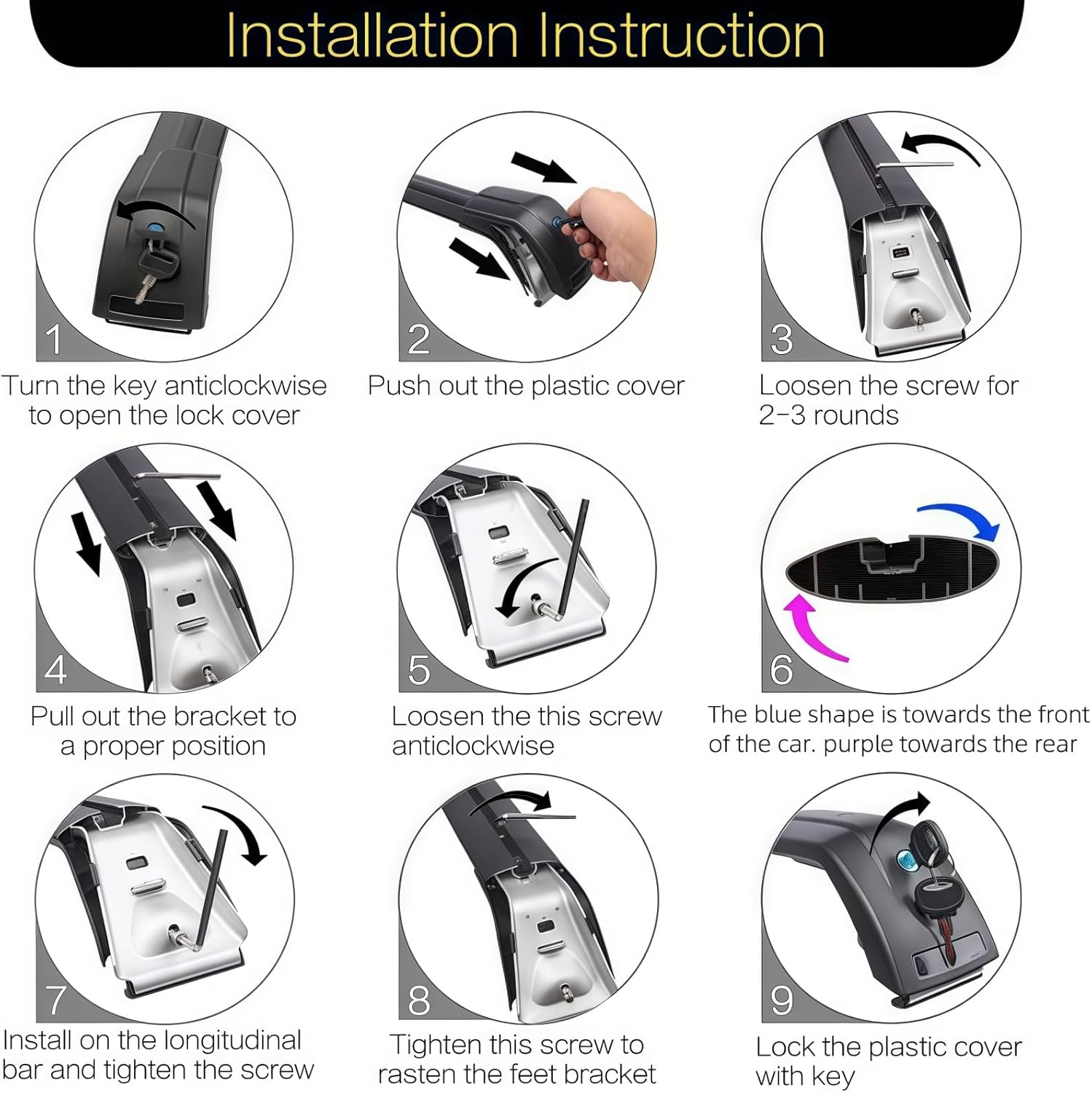 Installation Instruction

1
Turn the key anticlockwise to open the lock cover

2
Push out the plastic cover

3
Loosen the screw for 2-3 rounds

4
Pull out the bracket to a proper position

5
Loosen the this screw anticlockwise

6
The blue shape is towards the front of the car. purple towards the rear

7
Install on the longitudinal bar and tighten the screw

8
Tighten this screw to rasten the feet bracket

9
Lock the plastic cover with key