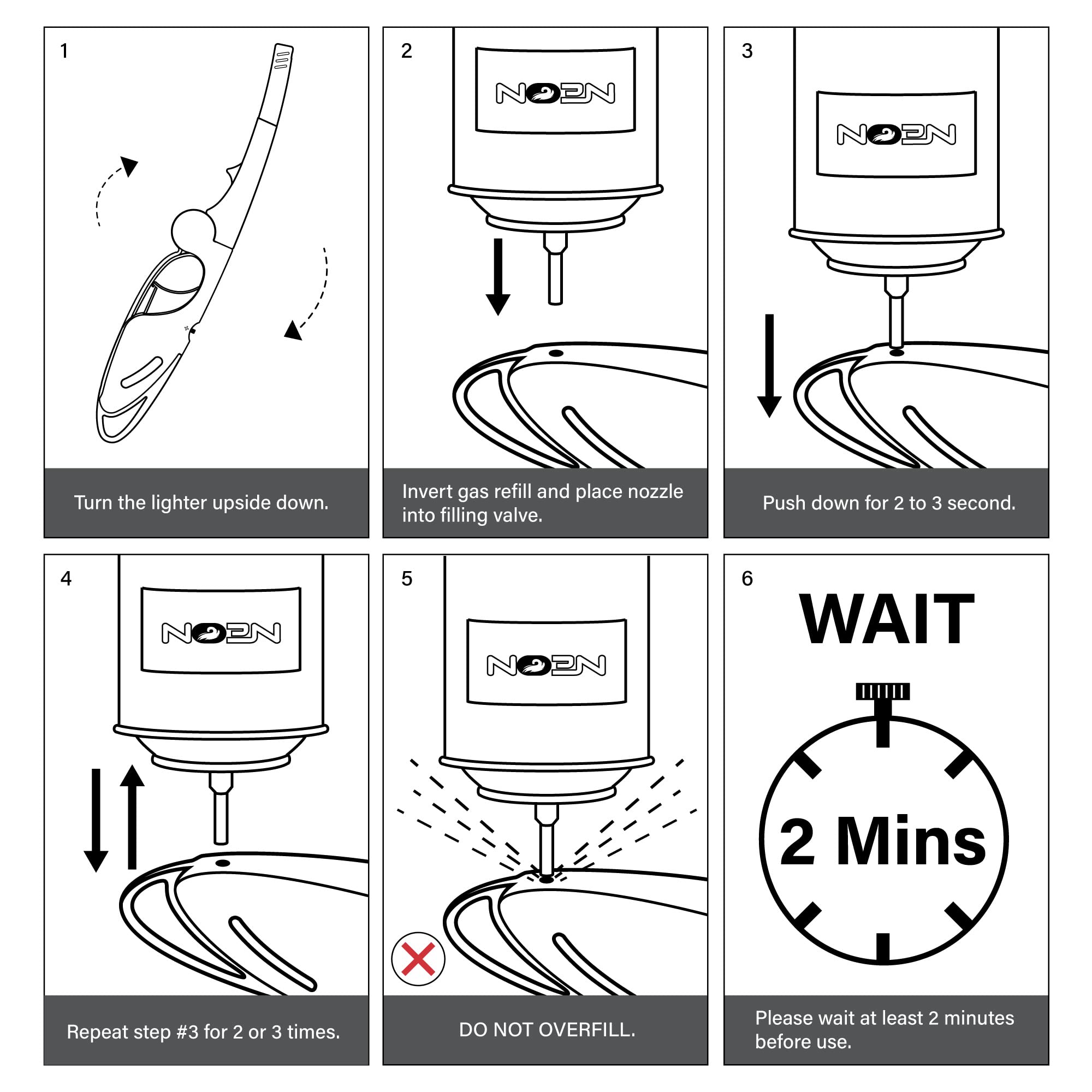 1

Turn the lighter upside down.

2

NEON

Invert gas refill and place nozzle into filling valve.

3

NEON

Push down for 2 to 3 second.

4

NEON

Repeat step #3 for 2 or 3 times.

5

NEON

DO NOT OVERFILL.

6

WAIT

2 Mins

Please wait at least 2 minutes before use.