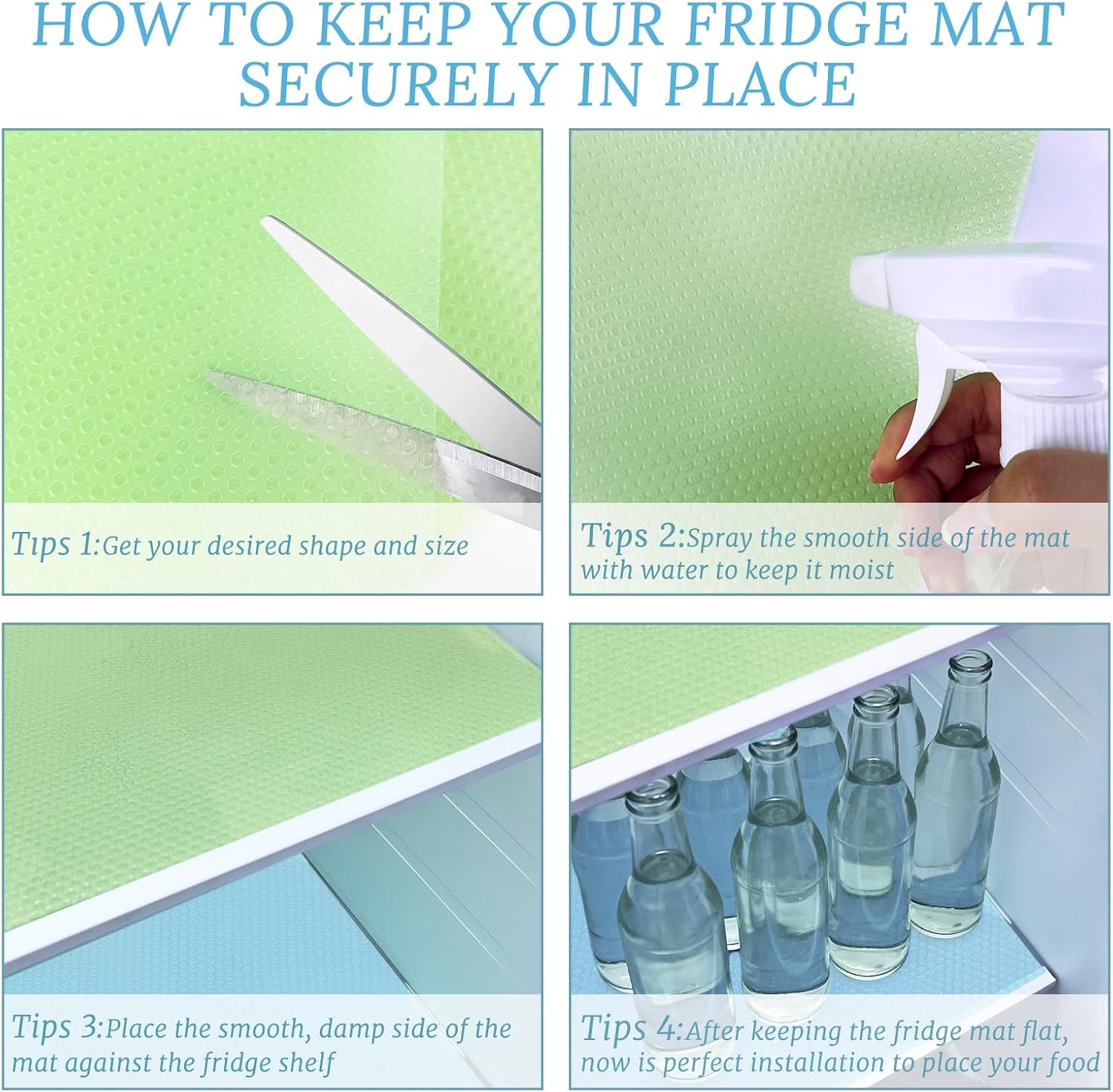 HOW TO KEEP YOUR FRIDGE MAT SECURELY IN PLACE

Tips 1:Get your desired shape and size

Tips 2:Spray the smooth side of the mat with water to keep it moist

Tips 3:Place the smooth, damp side of the mat against the fridge shelf

Tips 4:After keeping the fridge mat flat, now is perfect installation to place your food