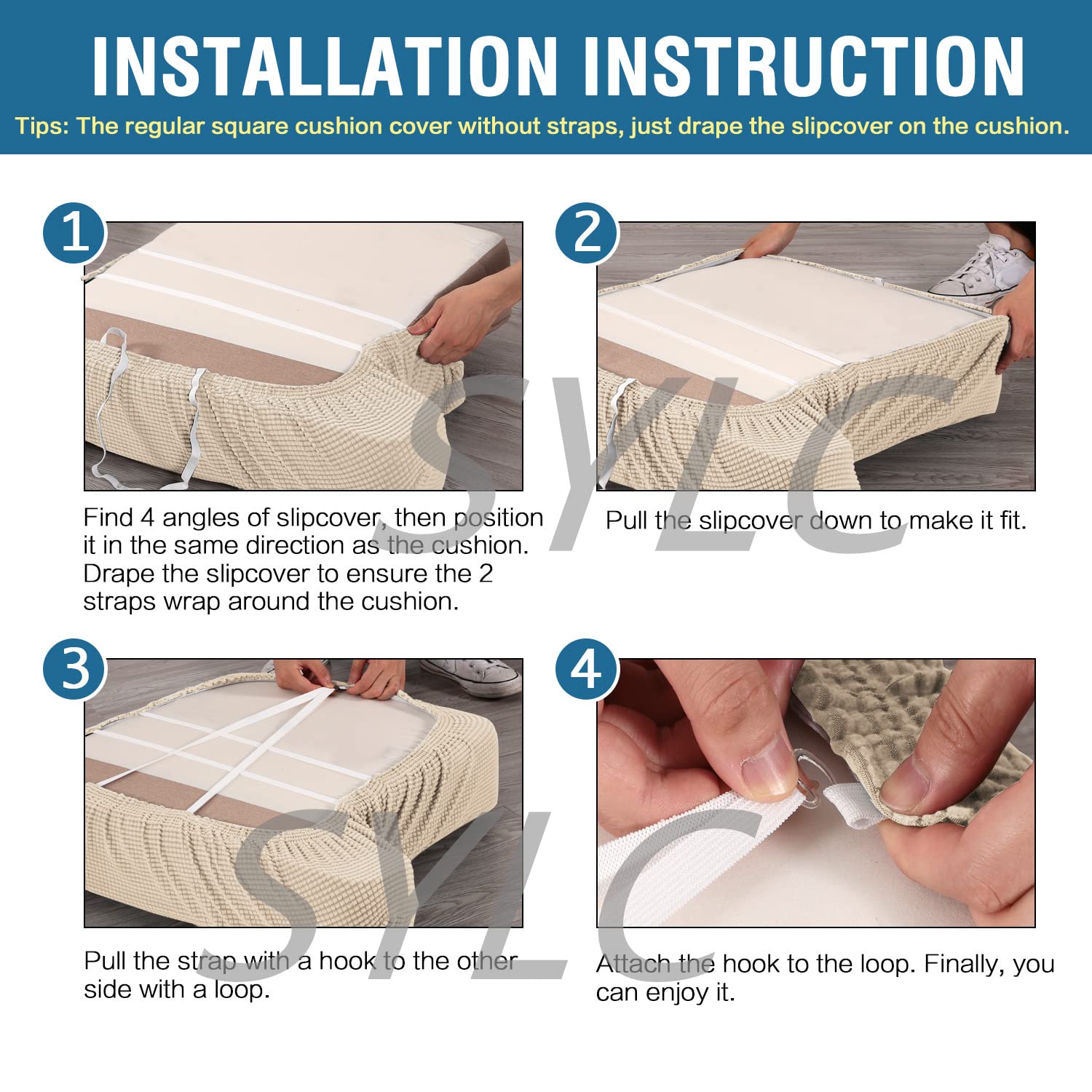 INSTALLATION INSTRUCTION

Tips: The regular square cushion cover without straps, just drape the slipcover on the cushion.

1

Find 4 angles of slipcover, then position it in the same direction as the cushion. Drape the slipcover to ensure the 2 straps wrap around the cushion.

2

Pull the slipcover down to make it fit.

SYLC

3

Pull the strap with a hook to the other side with a loop.

4

Attach the hook to the loop. Finally, you can enjoy it.

SYLC