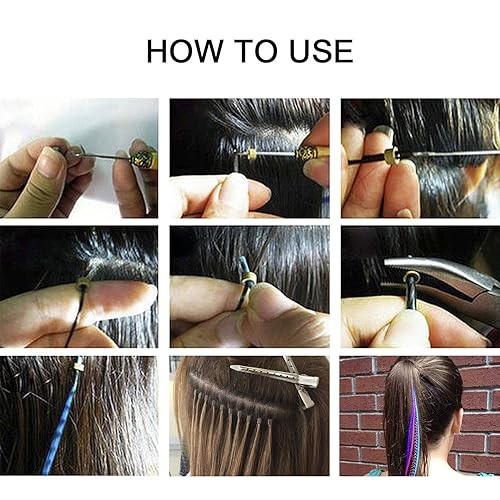 HOW TO USE