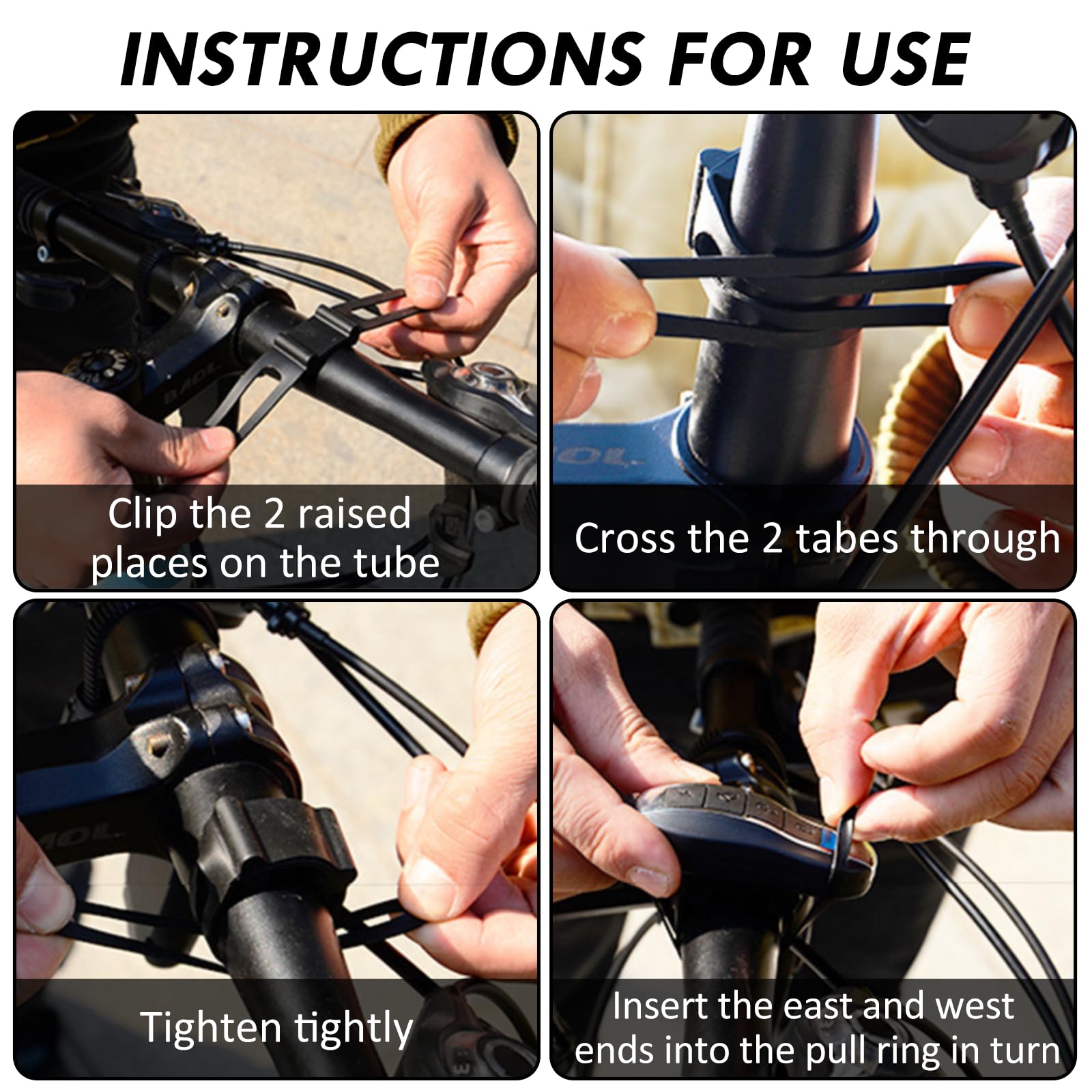 INSTRUCTIONS FOR USE

Clip the 2 raised places on the tube

Cross the 2 tabes through

Tighten tightly

Insert the east and west ends into the pull ring in turn