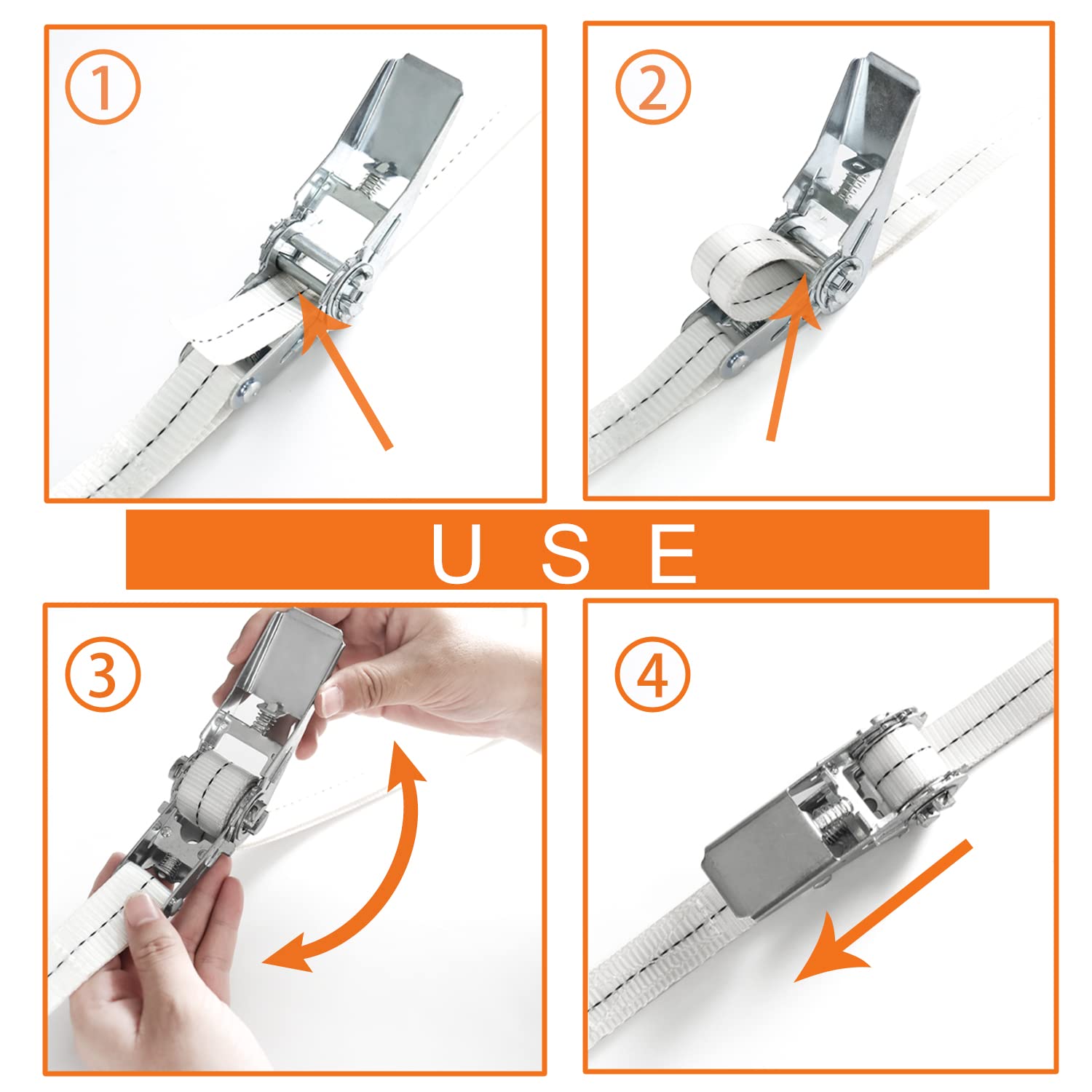 ①

②

U S E

③

④