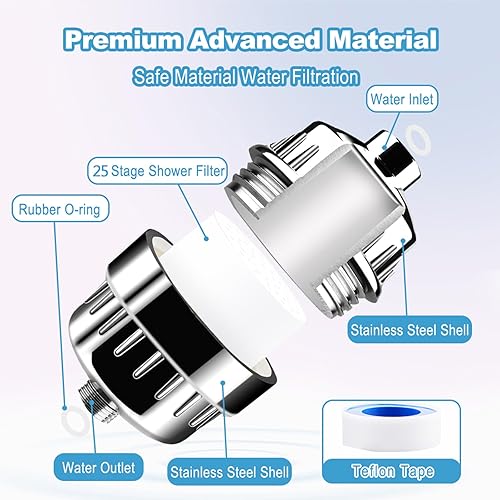 Premium Advanced Material

Safe Material Water Filtration

Water Inlet

25 Stage Shower Filter

Rubber O-ring

Stainless Steel Shell

Water Outlet

Stainless Steel Shell

Teflon Tape