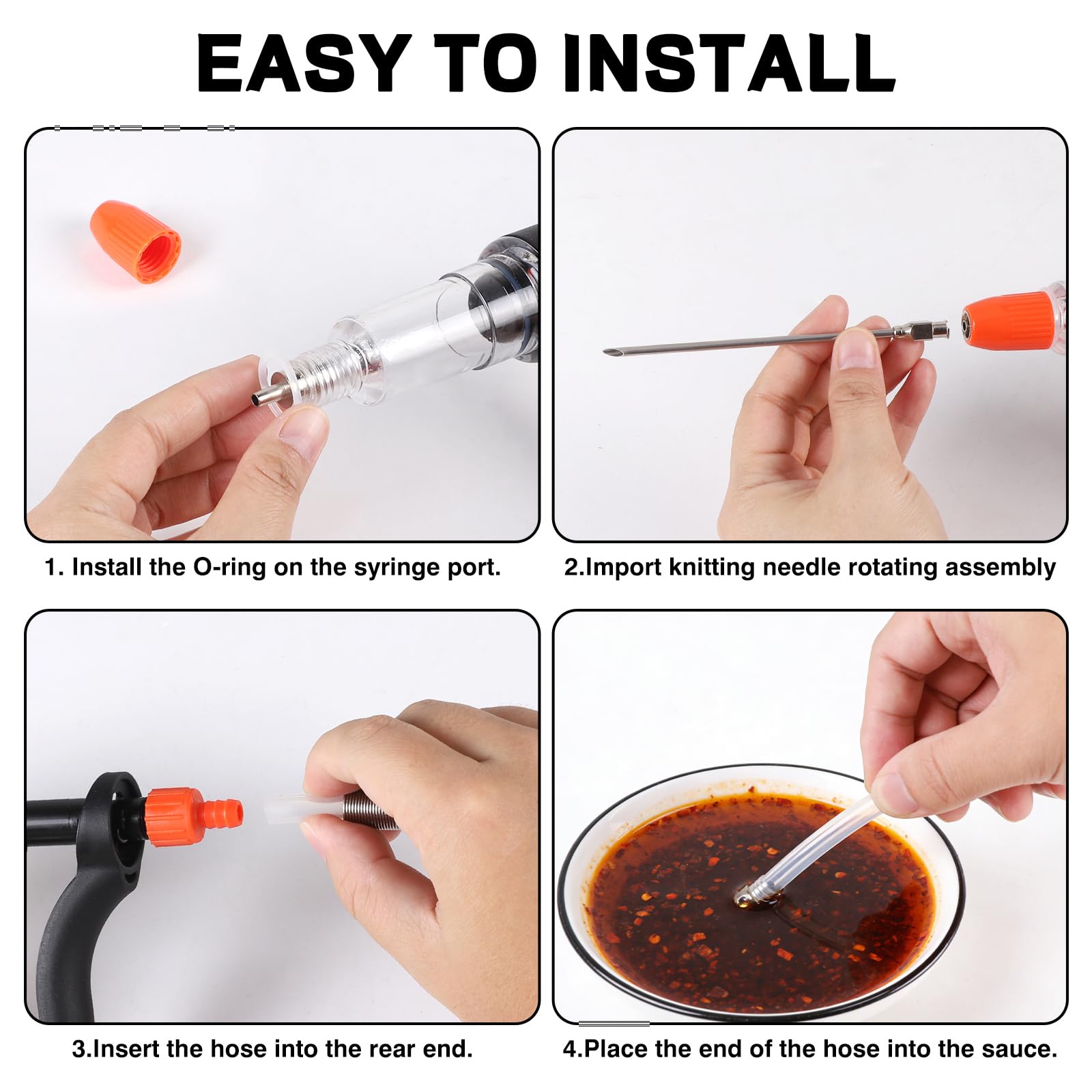 EASY TO INSTALL

1. Install the O-ring on the syringe port.

2.Import knitting needle rotating assembly

3.Insert the hose into the rear end.

4.Place the end of the hose into the sauce.