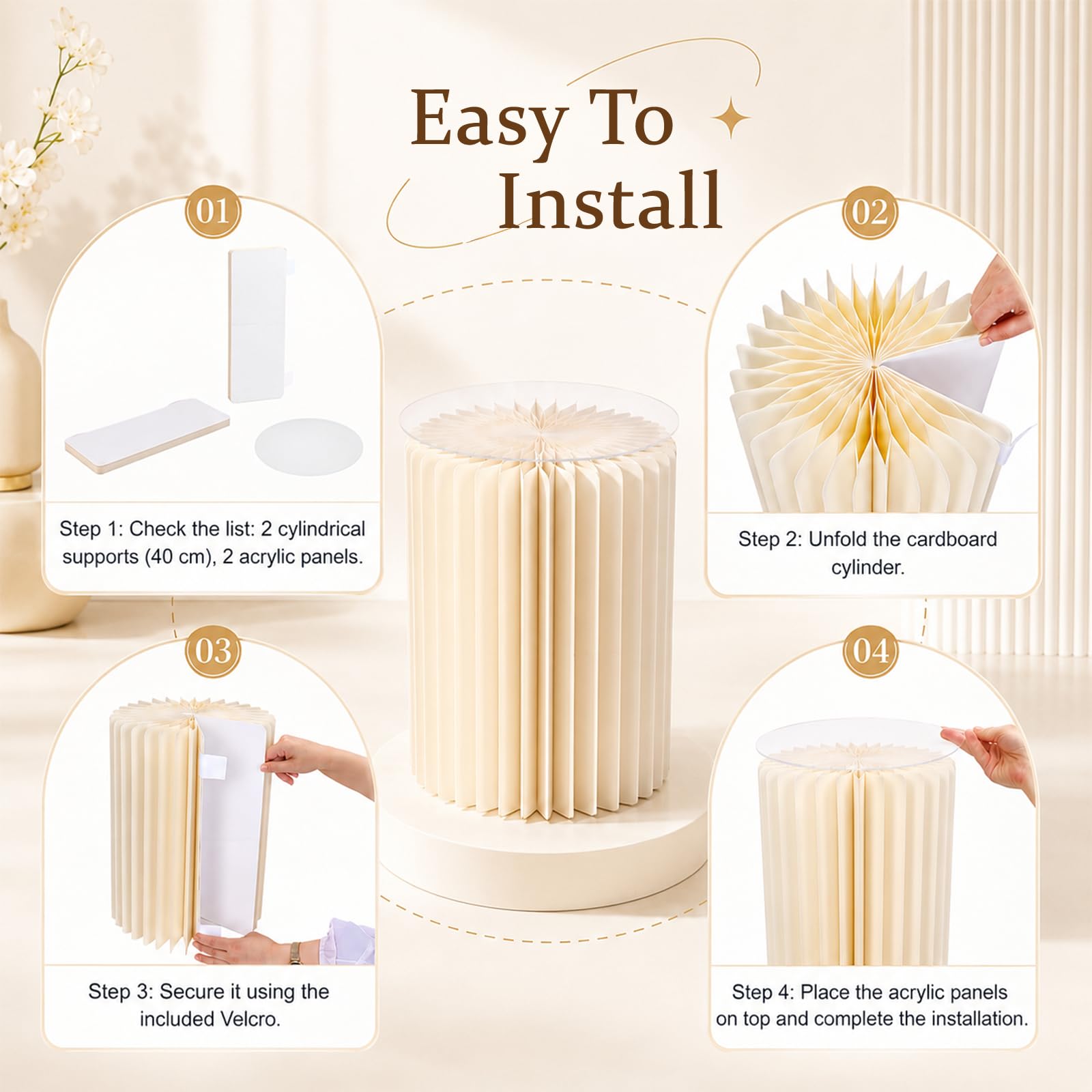 Easy To Install

01

Step 1: Check the list: 2 cylindrical supports (40 cm), 2 acrylic panels.

02

Step 2: Unfold the cardboard cylinder.

03

Step 3: Secure it using the included Velcro.

04

Step 4: Place the acrylic panels on top and complete the installation.