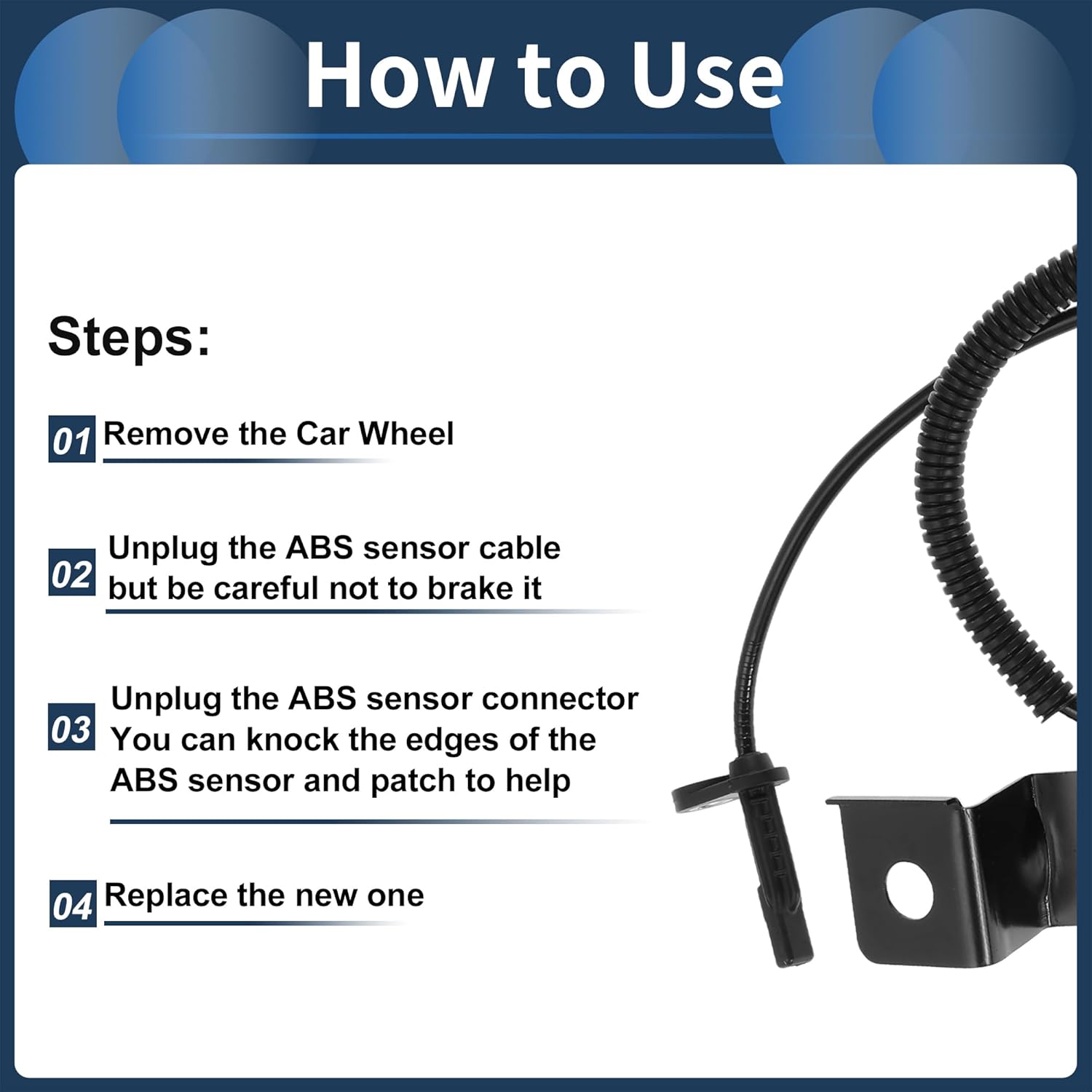 How to Use

Steps:

01 Remove the Car Wheel

02 Unplug the ABS sensor cable but be careful not to brake it

03 Unplug the ABS sensor connector You can knock the edges of the ABS sensor and patch to help

04 Replace the new one