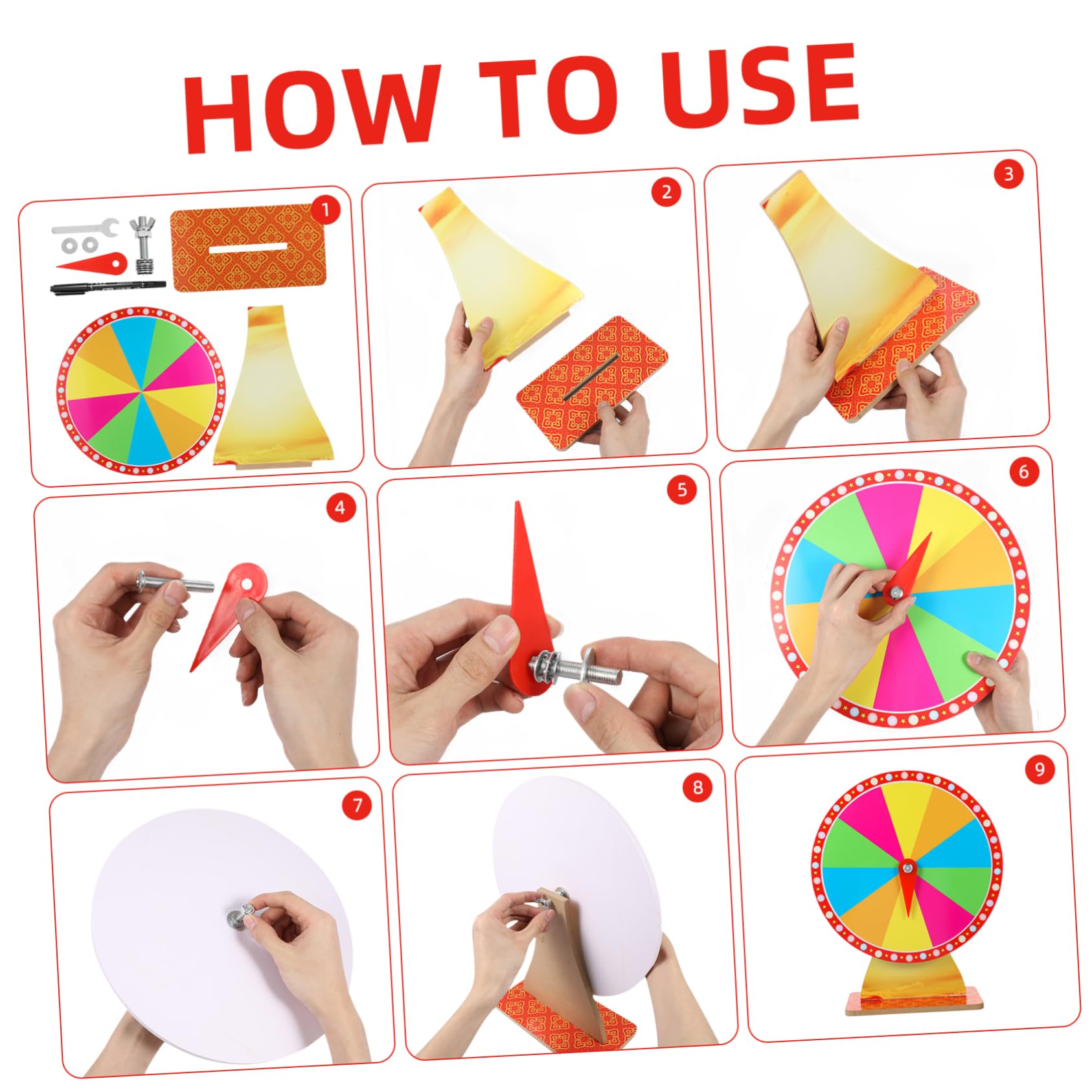 HOW TO USE

1

2

3

4

5

6

7

8

9