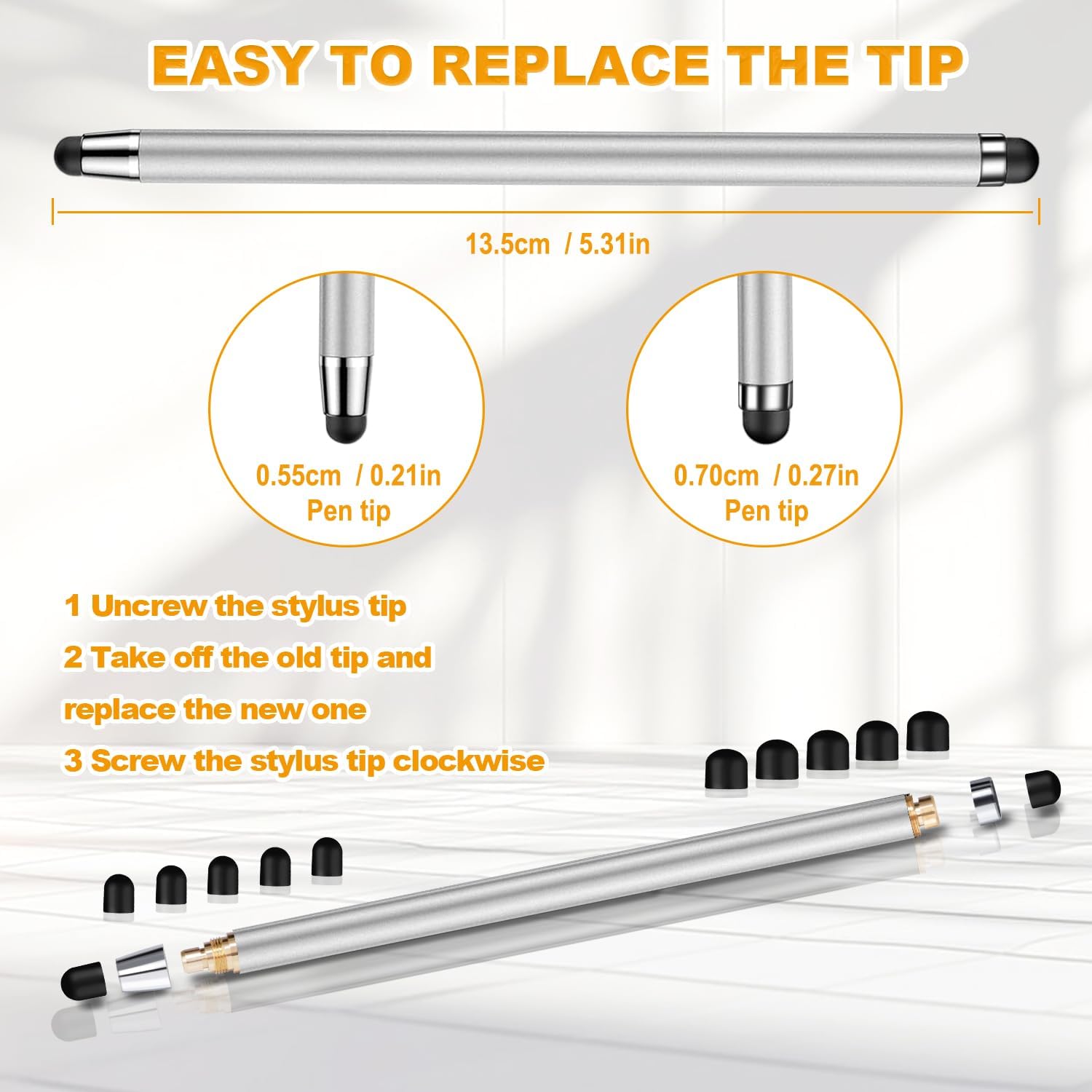 EASY TO REPLACE THE TIP

13.5cm / 5.31in

0.55cm / 0.21in
Pen tip

0.70cm / 0.27in
Pen tip

1 Uncrew the stylus tip

2 Take off the old tip and replace the new one

3 Screw the stylus tip clockwise