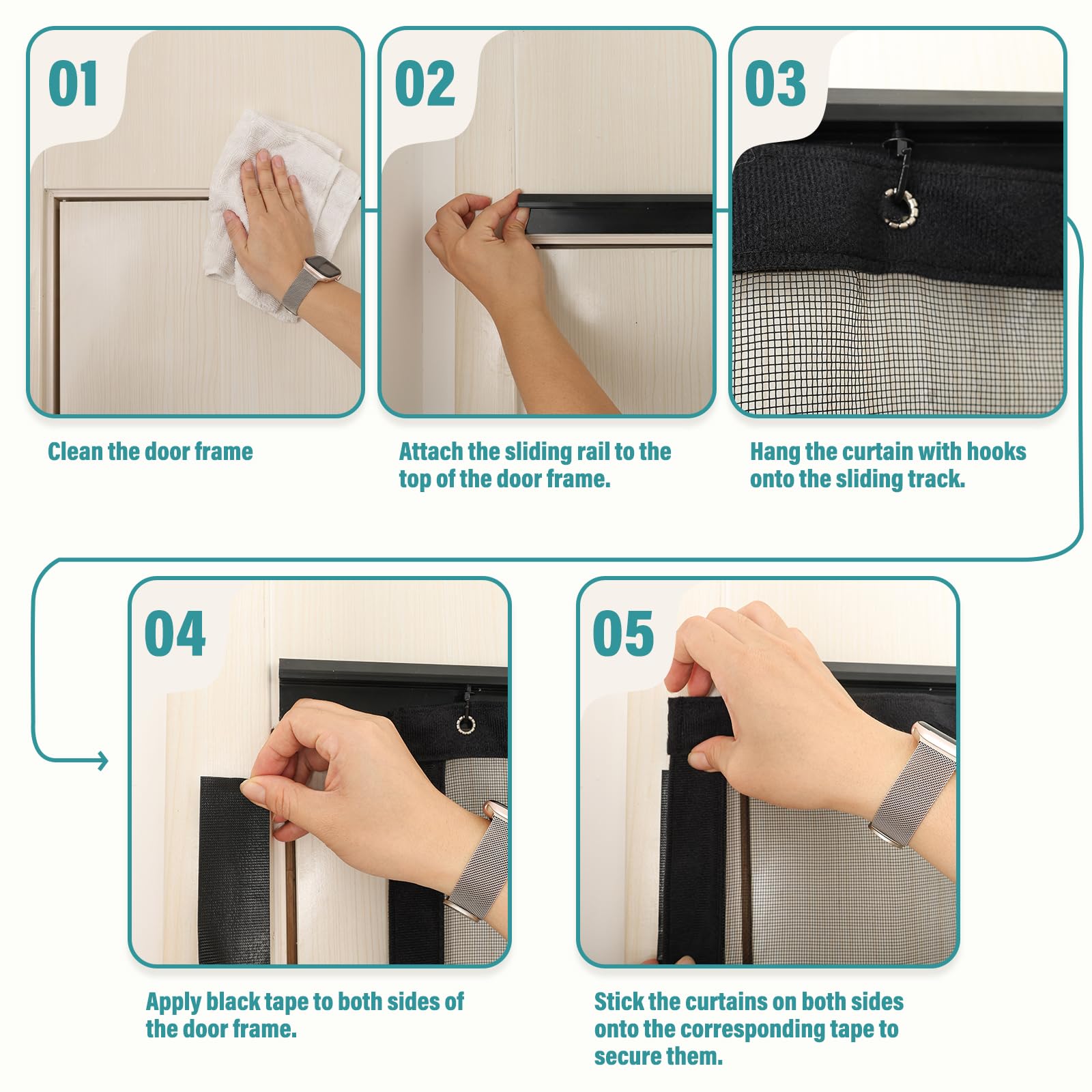 01

Clean the door frame

02

Attach the sliding rail to the top of the door frame.

03

Hang the curtain with hooks onto the sliding track.

04

Apply black tape to both sides of the door frame.

05

Stick the curtains on both sides onto the corresponding tape to secure them.