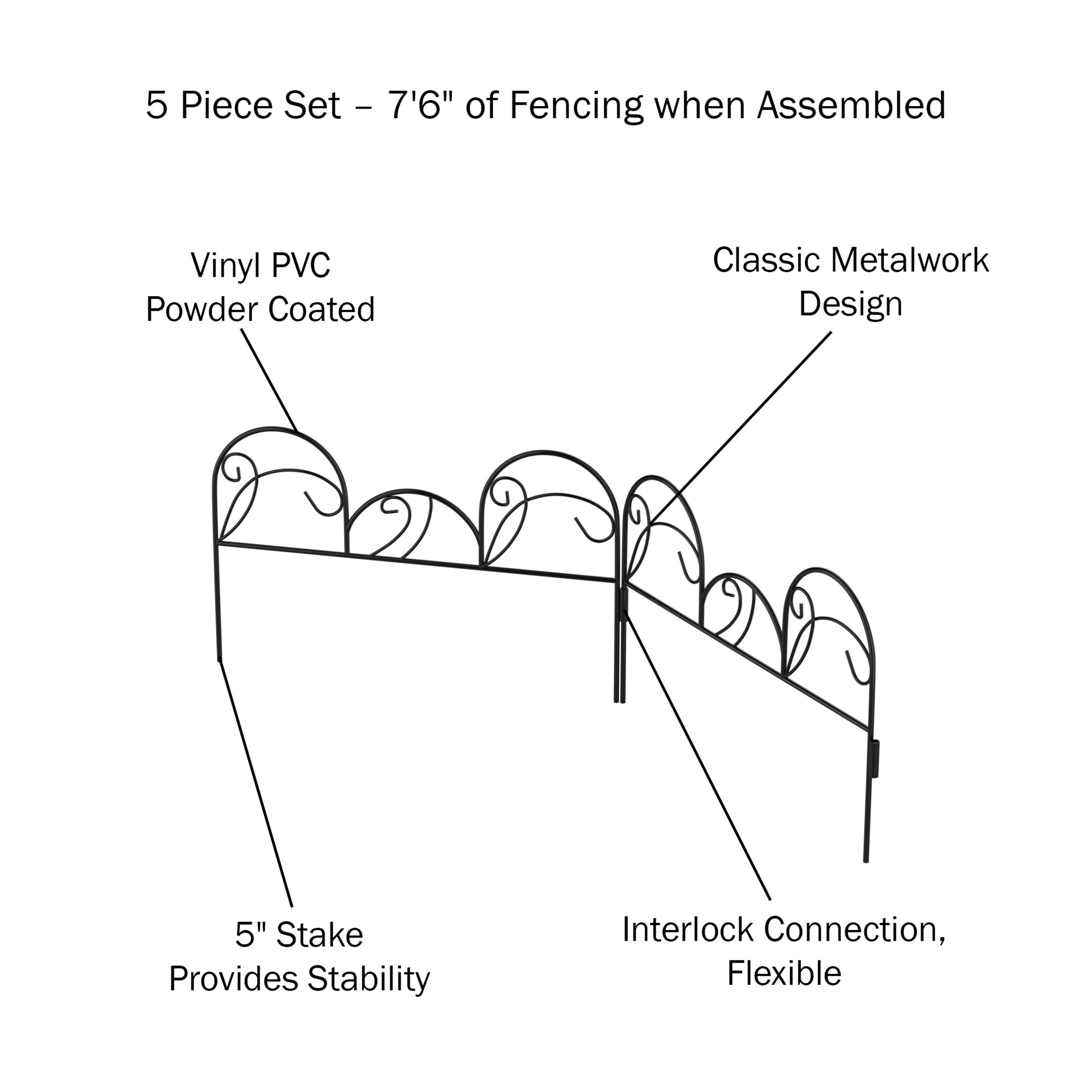 5 Piece Set – 7'6" of Fencing when Assembled

Vinyl PVC
Powder Coated

Classic Metalwork
Design

5" Stake
Provides Stability

Interlock Connection,
Flexible