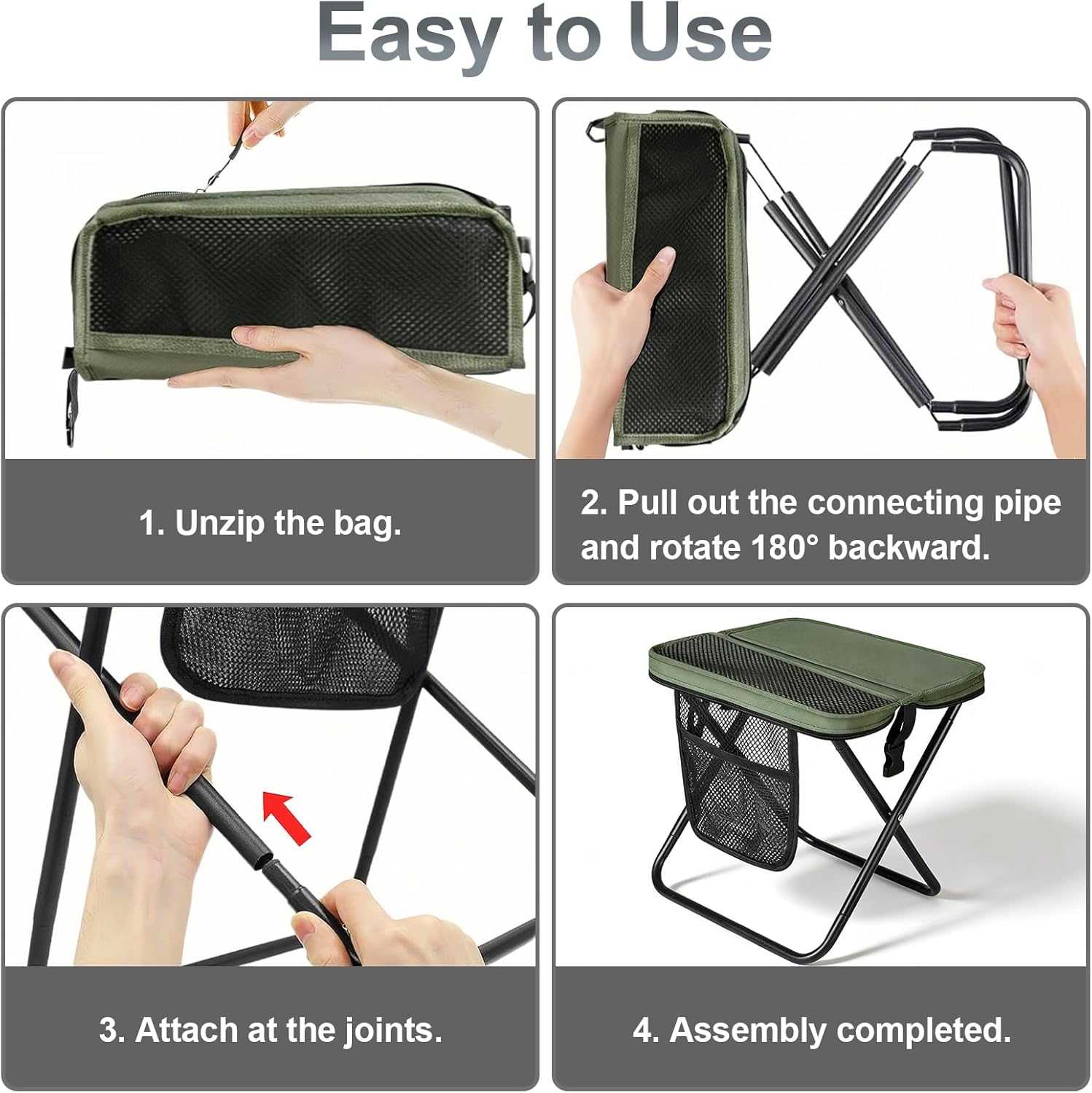 Easy to Use

1. Unzip the bag.

2. Pull out the connecting pipe and rotate 180° backward.

3. Attach at the joints.

4. Assembly completed.