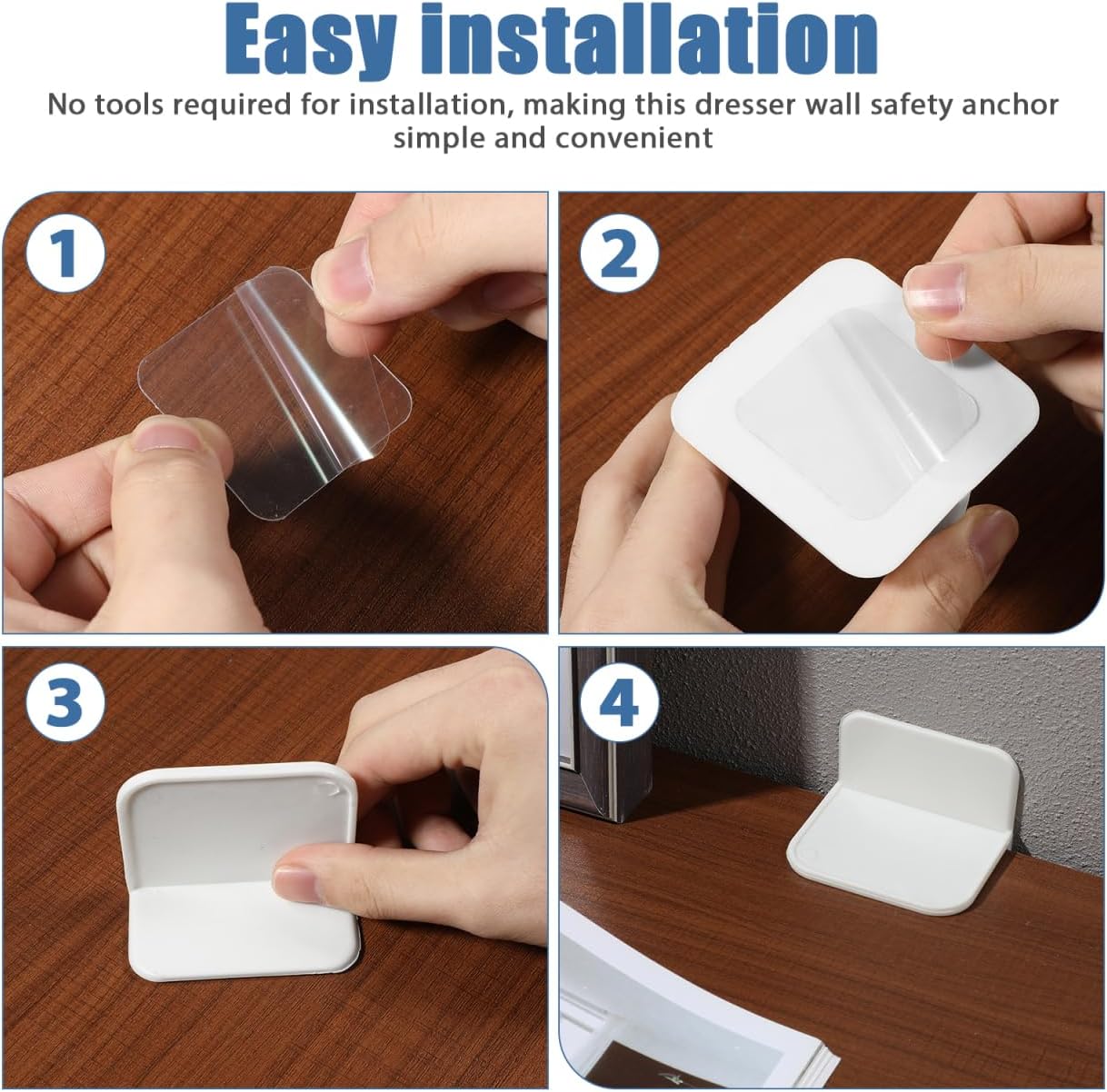 Easy installation

No tools required for installation, making this dresser wall safety anchor simple and convenient

1

2

3

4