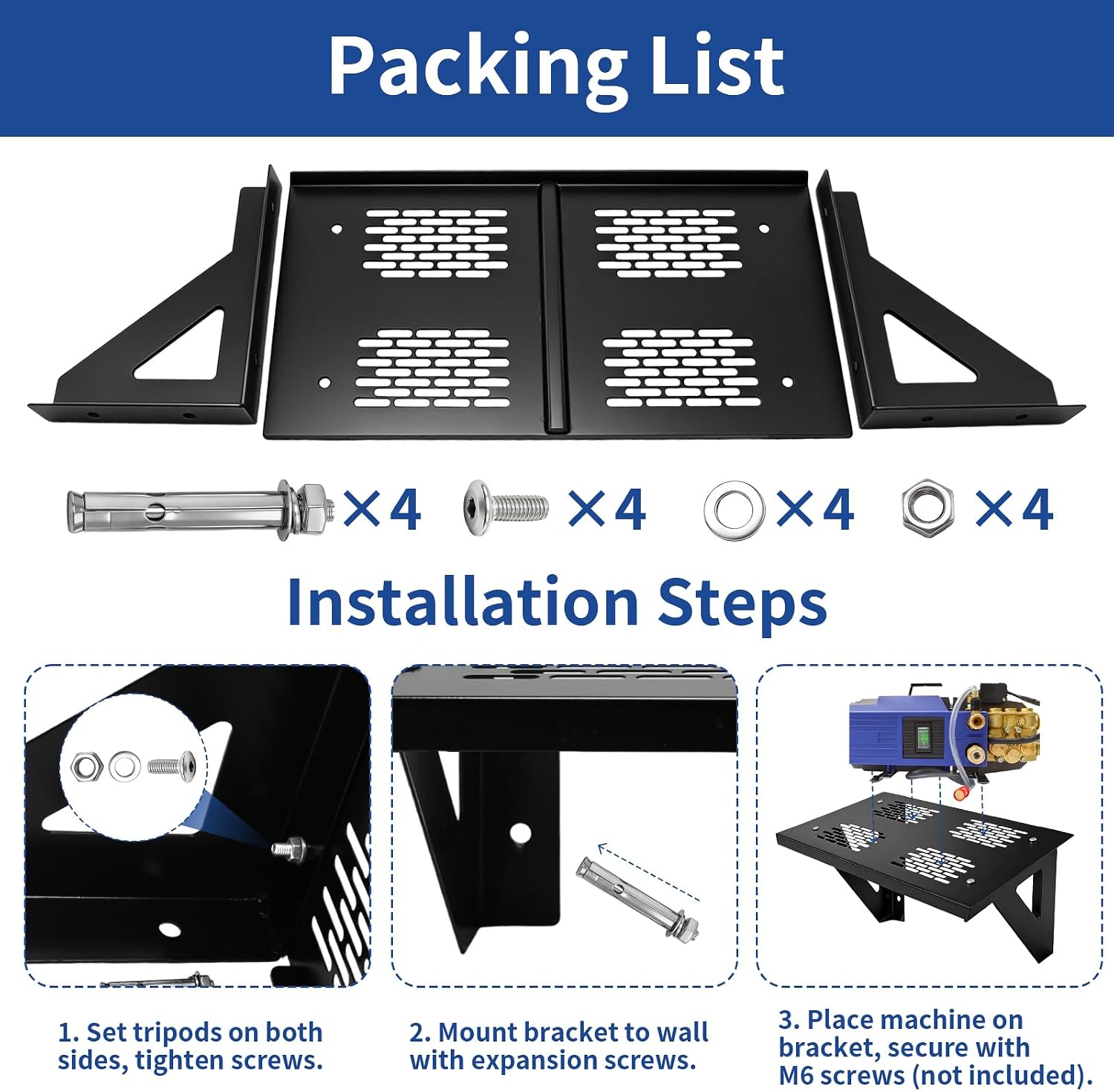 Packing List

×4 ×4 ×4 ×4

Installation Steps

1. Set tripods on both sides, tighten screws.

2. Mount bracket to wall with expansion screws.

3. Place machine on bracket, secure with M6 screws (not included).