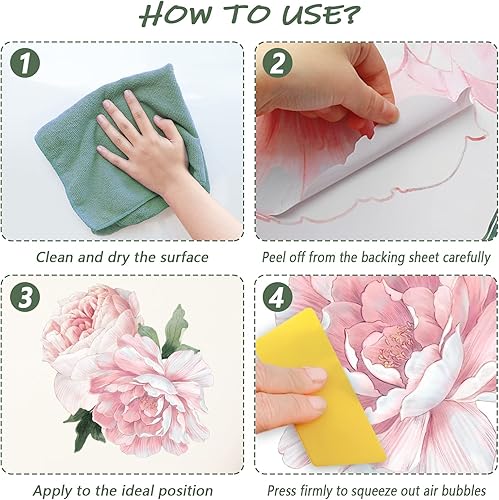 HOW TO USE?

1

Clean and dry the surface

2

Peel off from the backing sheet carefully

3

Apply to the ideal position

4

Press firmly to squeeze out air bubbles