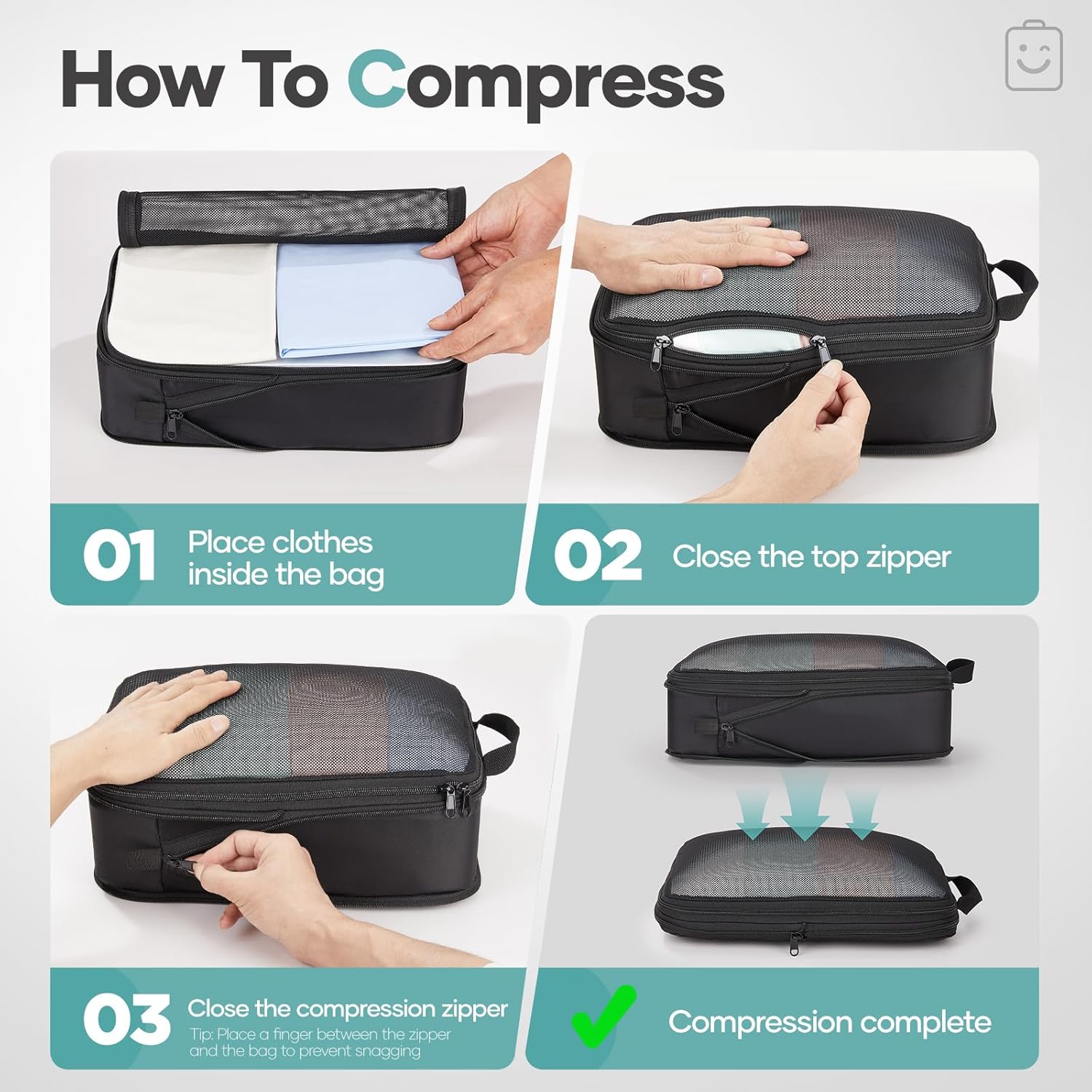 How To Compress

01 Place clothes inside the bag

02 Close the top zipper

03 Close the compression zipper
Tip: Place a finger between the zipper and the bag to prevent snagging

Compression complete