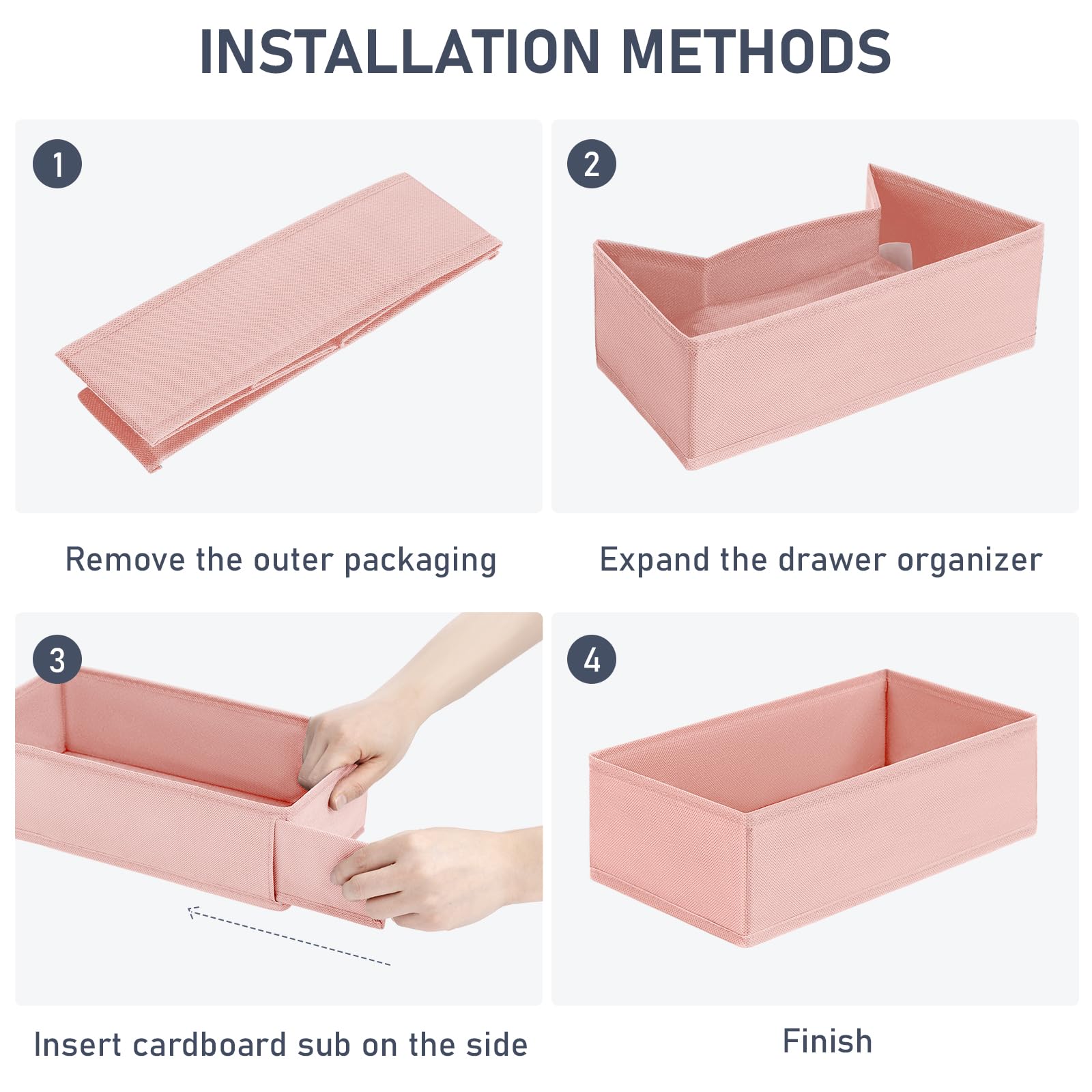 INSTALLATION METHODS

1

Remove the outer packaging

2

Expand the drawer organizer

3

Insert cardboard sub on the side

4

Finish