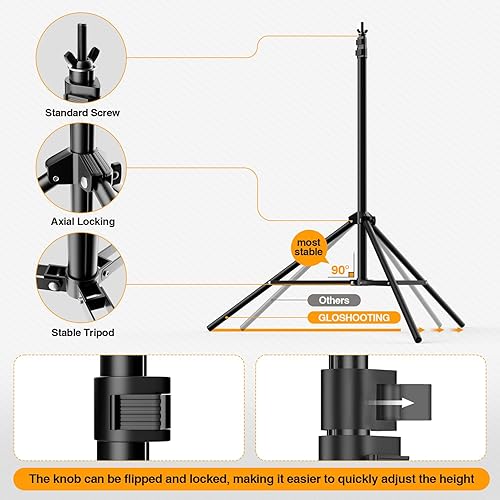 Standard Screw

Axial Locking

Stable Tripod

most stable

90°

Others

GLOSHOOTING

The knob can be flipped and locked, making it easier to quickly adjust the height